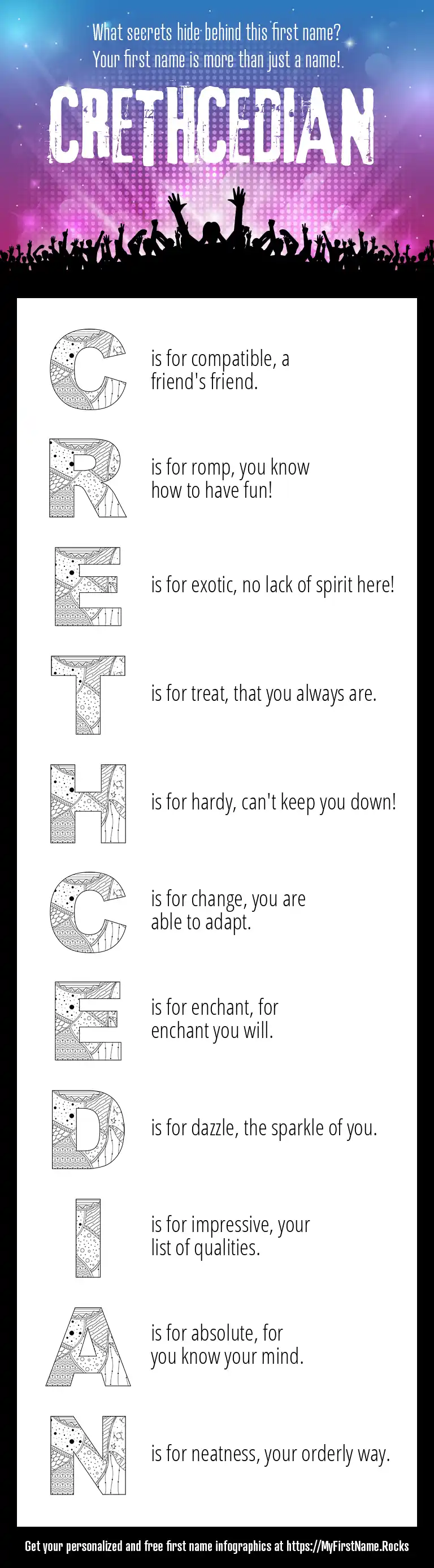 What secrets hide behind this first name?
Your first name is more than just a name!

CRETHCEDIAN

C is for compatible, a friend's friend.

R is for romp, you know how to have fun!

E is for exotic, no lack of spirit here!

T is for treat, that you always are.

H is for hardy, can't keep you down!

C is for change, you are able to adapt.

E is for enchant, for enchant you will.

D is for dazzle, the sparkle of you.

I is for impressive, your list of qualities.

A is for absolute, for you know your mind.

N is for neatness, your orderly way.

Get your personalized and free first name infographics at https://MyFirstName.Rocks