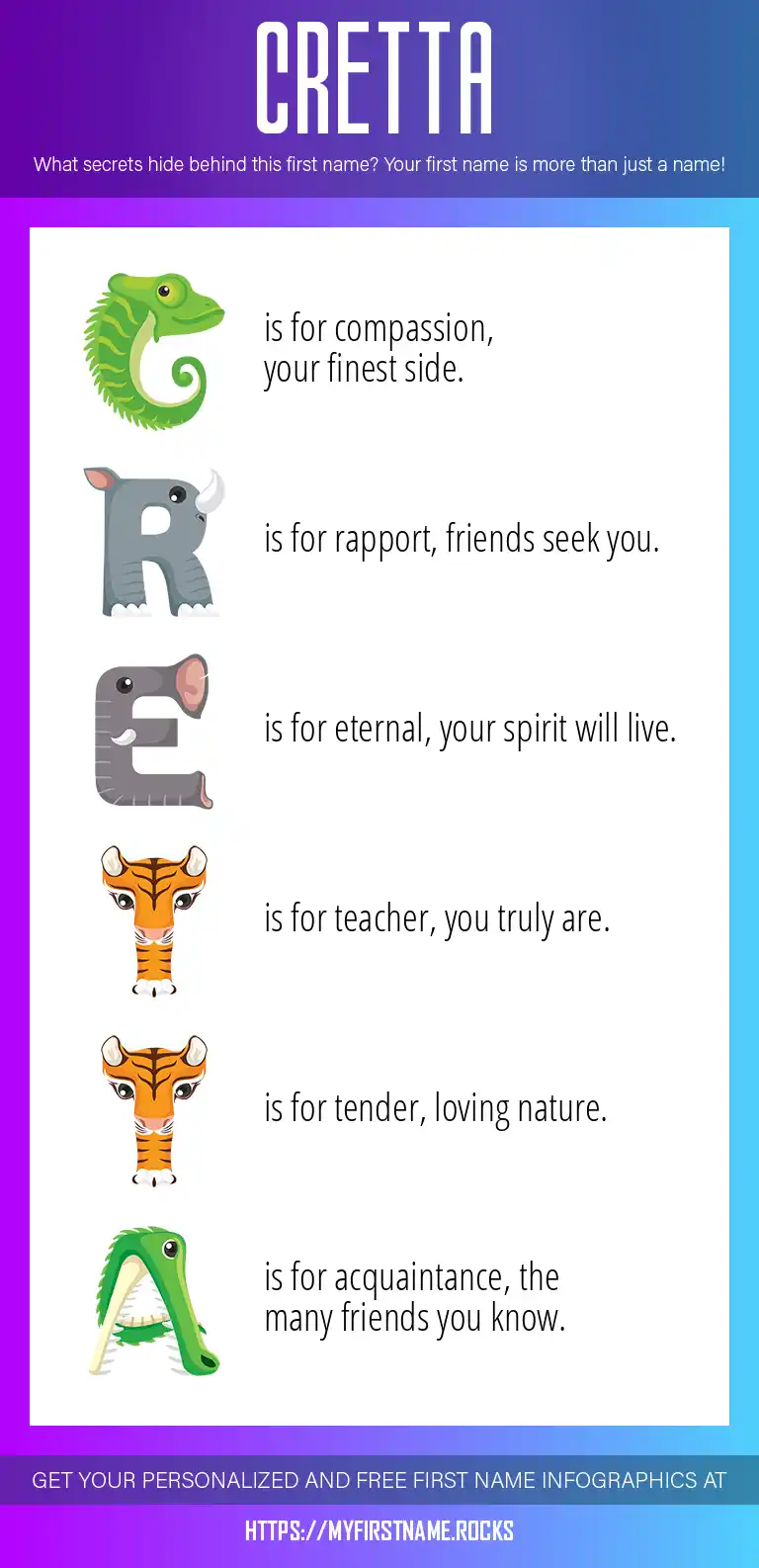 CRETTA

What secrets hide behind this first name? Your first name is more than just a name!

C is for compassion, your finest side.

R is for rapport, friends seek you.

E is for eternal, your spirit will live.

T is for teacher, you truly are.

T is for tender, loving nature.

A is for acquaintance, the many friends you know.

GET YOUR PERSONALIZED AND FREE FIRST NAME INFOGRAPHICS AT

HTTPS://MYFIRSTNAME.ROCKS