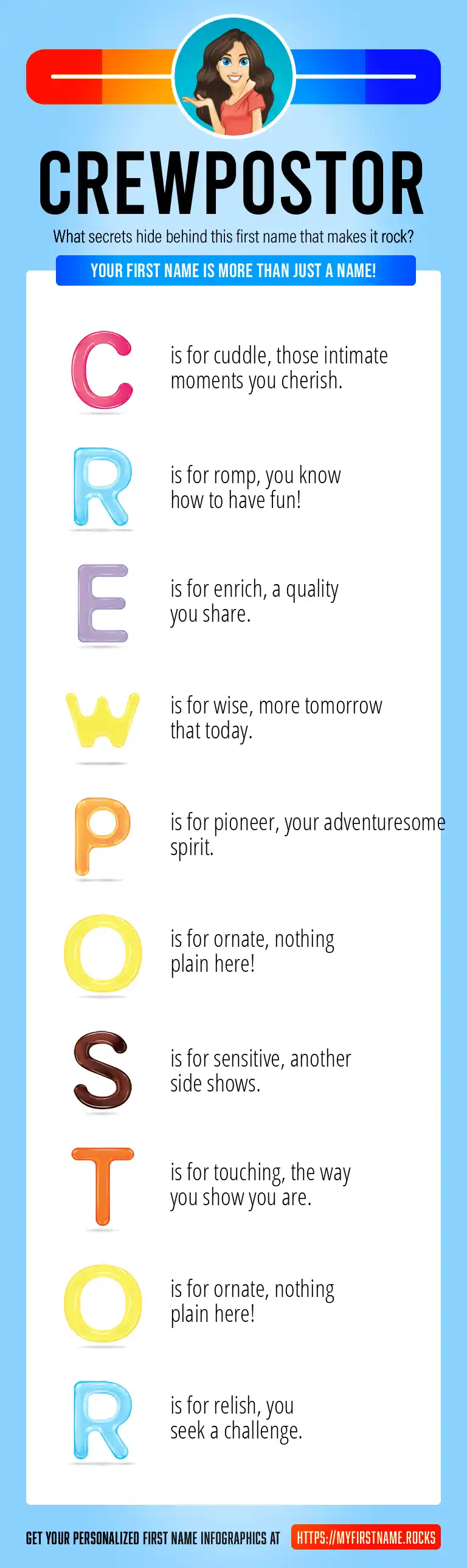 CREWPOSTOR

What secrets hide behind this first name that makes it rock?

YOUR FIRST NAME IS MORE THAN JUST A NAME!

C is for cuddle, those intimate moments you cherish.

R is for romp, you know how to have fun!

E is for enrich, a quality you share.

W is for wise, more tomorrow that today.

P is for pioneer, your adventuresome spirit.

O is for ornate, nothing plain here!

S is for sensitive, another side shows.

T is for touching, the way you show you are.

O is for ornate, nothing plain here!

R is for relish, you seek a challenge.

GET YOUR PERSONALIZED FIRST NAME INFOGRAPHICS AT HTTPS://MYFIRSTNAME.ROCKS