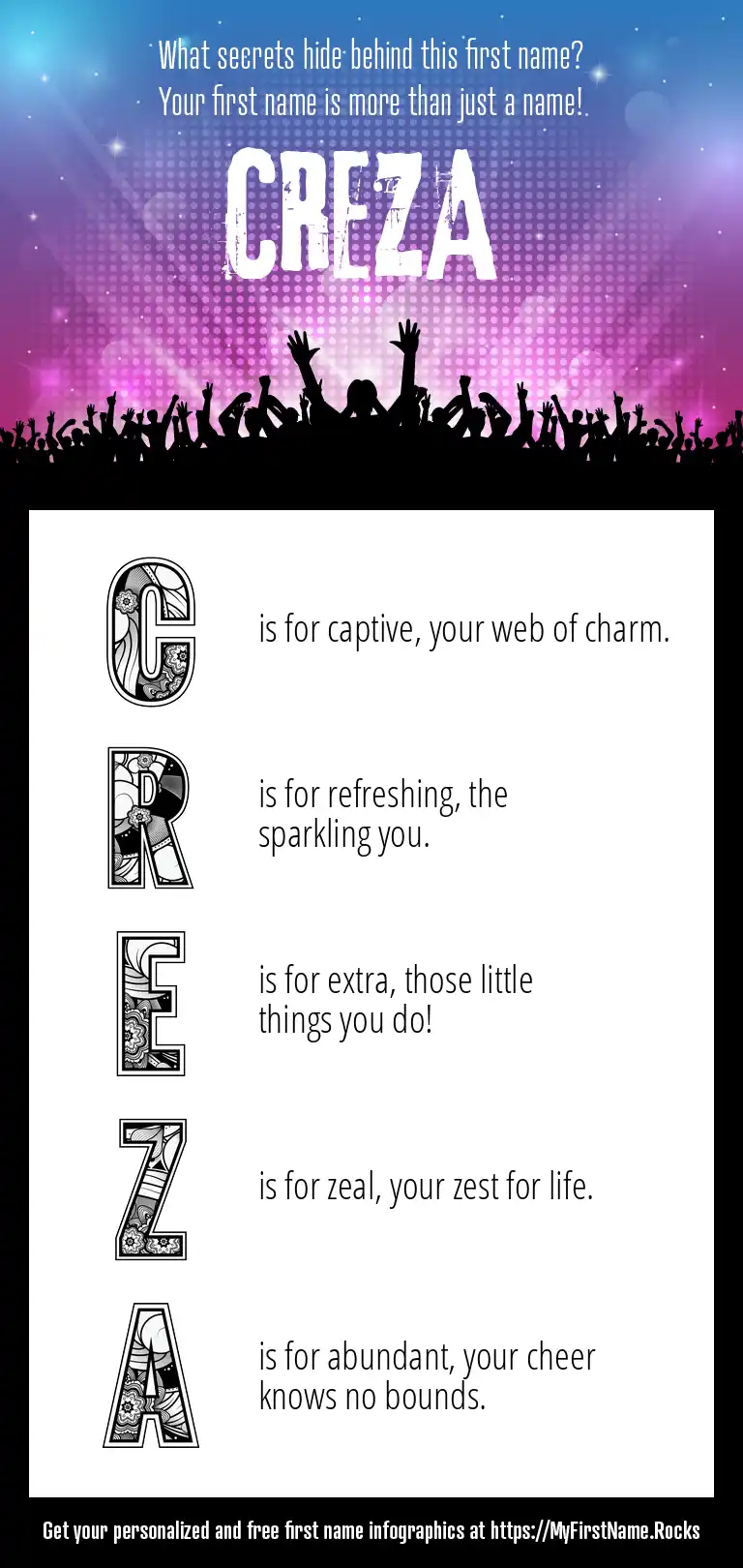 What secrets hide behind this first name?
Your first name is more than just a name!

CREZA

C is for captive, your web of charm.

R is for refreshing, the sparkling you.

E is for extra, those little things you do!

Z is for zeal, your zest for life.

A is for abundant, your cheer knows no bounds.

Get your personalized and free first name infographics at https://MyFirstName.Rocks