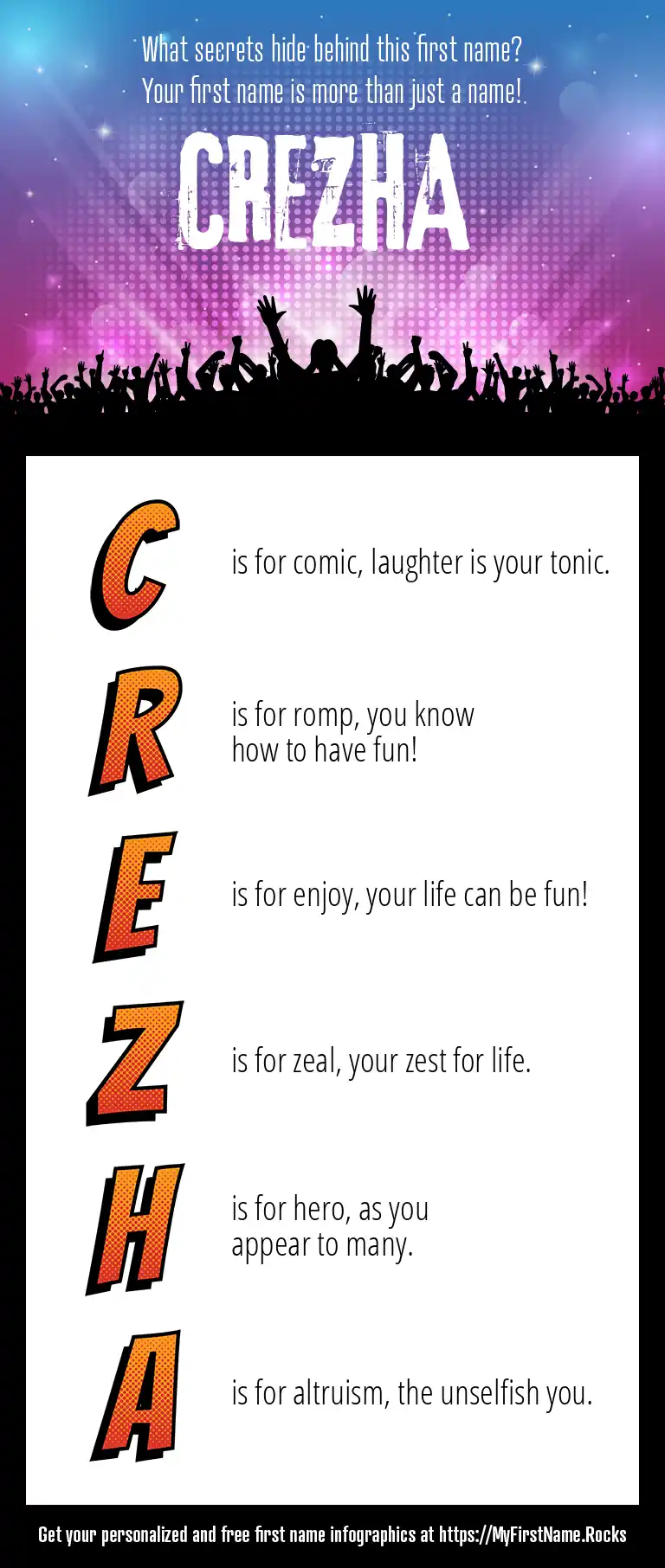 What secrets hide behind this first name?
Your first name is more than just a name!

CREZHA

C is for comic, laughter is your tonic.

R is for romp, you know how to have fun!

E is for enjoy, your life can be fun!

Z is for zeal, your zest for life.

H is for hero, as you appear to many.

A is for altruism, the unselfish you.

Get your personalized and free first name infographics at https://MyFirstName.Rocks