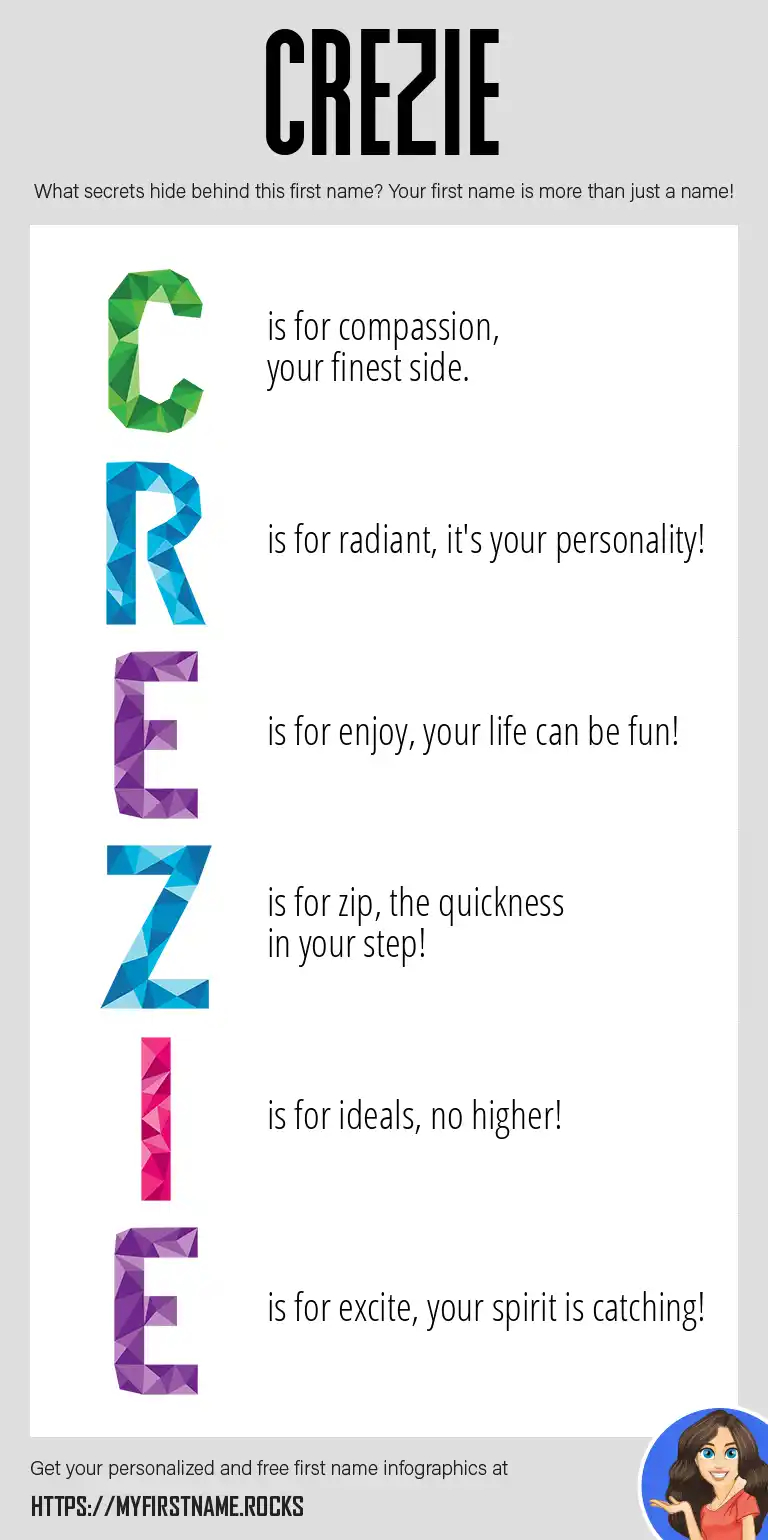 CREZIE

What secrets hide behind this first name? Your first name is more than just a name!

C is for compassion, your finest side.

R is for radiant, it's your personality!

E is for enjoy, your life can be fun!

Z is for zip, the quickness in your step!

I is for ideals, no higher!

E is for excite, your spirit is catching!

Get your personalized and free first name infographics at

HTTPS://MYFIRSTNAME.ROCKS