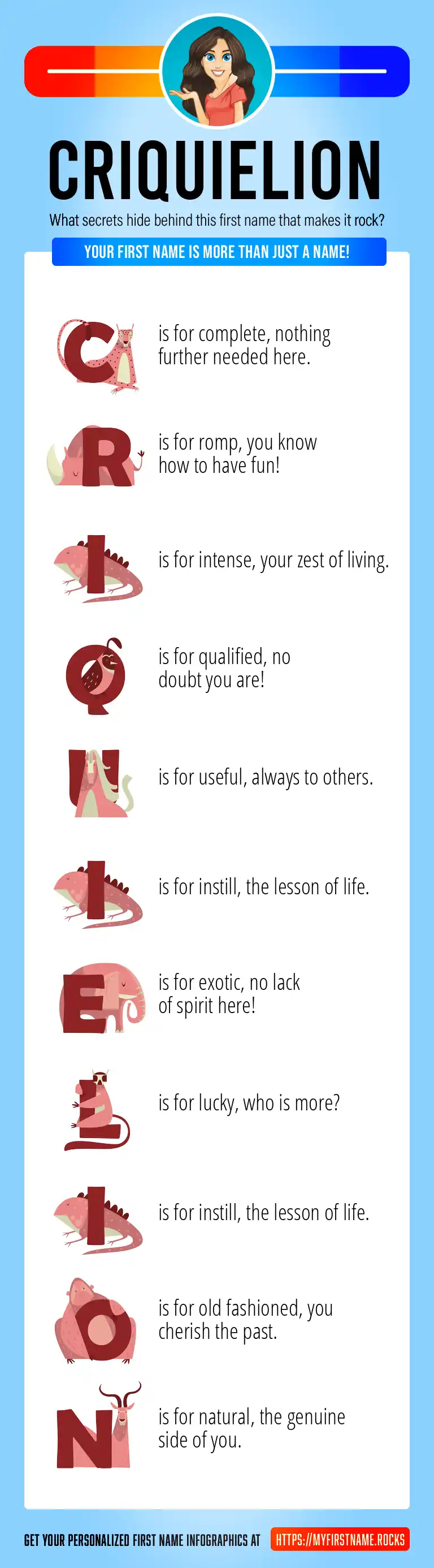 CRIQUIELION

What secrets hide behind this first name that makes it rock?

YOUR FIRST NAME IS MORE THAN JUST A NAME!

C is for complete, nothing further needed here.

R is for romp, you know how to have fun!

I is for intense, your zest of living.

Q is for qualified, no doubt you are!

U is for useful, always to others.

I is for instill, the lesson of life.

E is for exotic, no lack of spirit here!

L is for lucky, who is more?

I is for instill, the lesson of life.

O is for old fashioned, you cherish the past.

N is for natural, the genuine side of you.

GET YOUR PERSONALIZED FIRST NAME INFOGRAPHICS AT HTTPS://MYFIRSTNAME.ROCKS