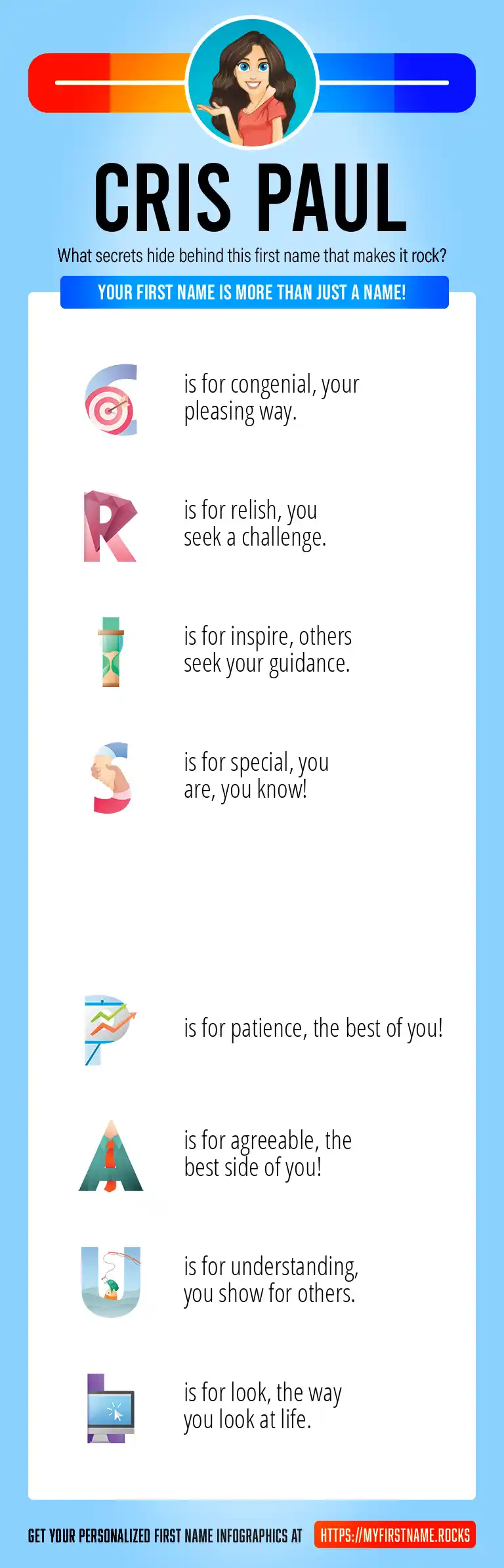 CRIS PAUL

What secrets hide behind this first name that makes it rock?

YOUR FIRST NAME IS MORE THAN JUST A NAME!

C is for congenial, your pleasing way.

R is for relish, you seek a challenge.

I is for inspire, others seek your guidance.

S is for special, you are, you know!

P is for patience, the best of you!

A is for agreeable, the best side of you!

U is for understanding, you show for others.

L is for look, the way you look at life.

GET YOUR PERSONALIZED FIRST NAME INFOGRAPHICS AT HTTPS://MYFIRSTNAME.ROCKS