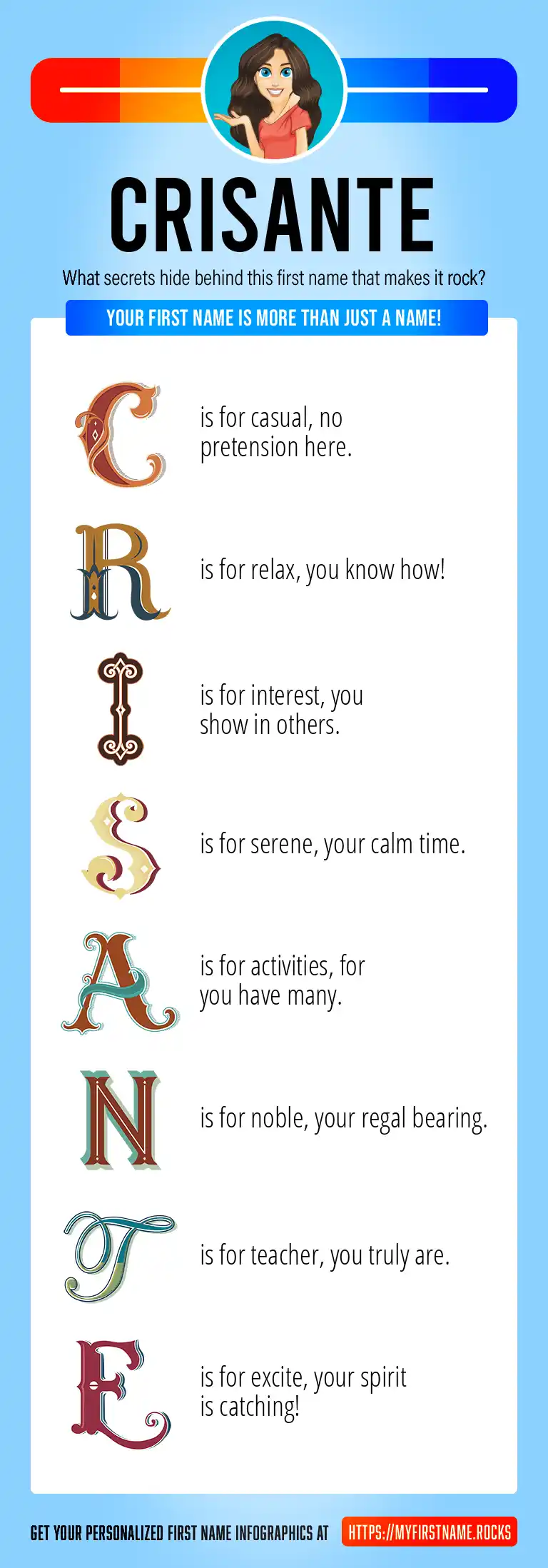 CRISANTE

What secrets hide behind this first name that makes it rock?

YOUR FIRST NAME IS MORE THAN JUST A NAME!

C is for casual, no pretension here.

R is for relax, you know how!

I is for interest, you show in others.

S is for serene, your calm time.

A is for activities, for you have many.

N is for noble, your regal bearing.

T is for teacher, you truly are.

E is for excite, your spirit is catching!

GET YOUR PERSONALIZED FIRST NAME INFOGRAPHICS AT HTTPS://MYFIRSTNAME.ROCKS