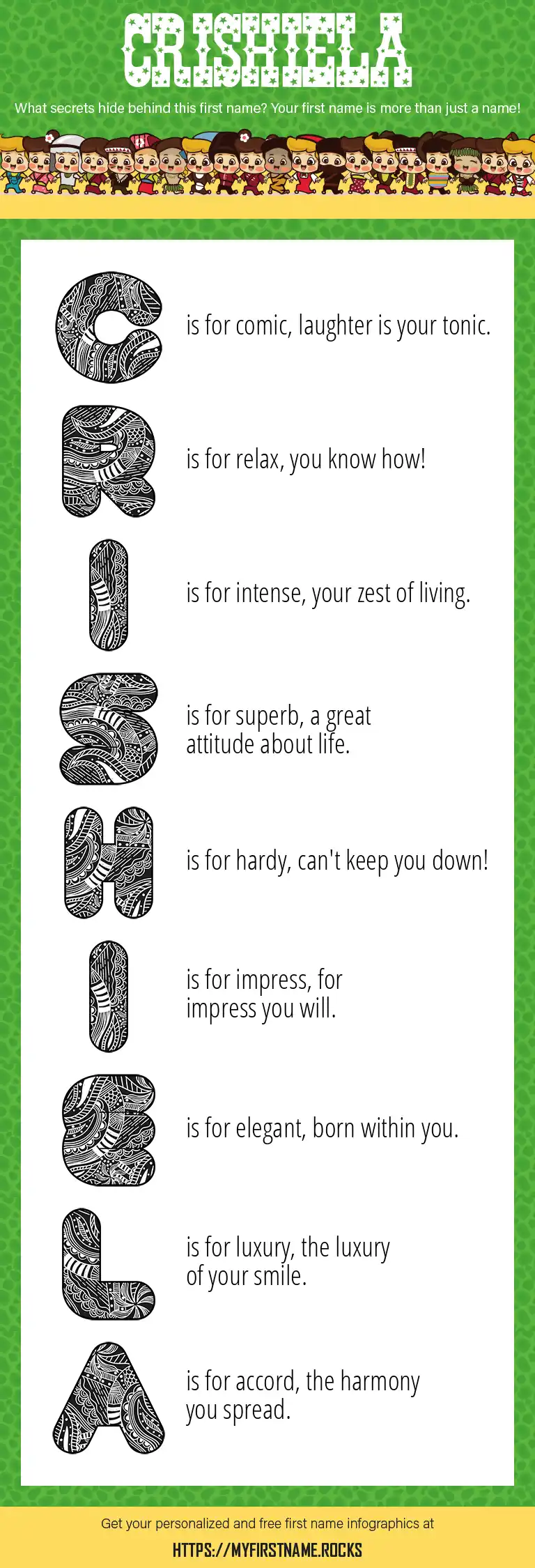 CRISHIELA

What secrets hide behind this first name? Your first name is more than just a name!

C is for comic, laughter is your tonic.

R is for relax, you know how!

I is for intense, your zest of living.

S is for superb, a great attitude about life.

H is for hardy, can't keep you down!

I is for impress, for impress you will.

E is for elegant, born within you.

L is for luxury, the luxury of your smile.

A is for accord, the harmony you spread.

Get your personalized and free first name infographics at

HTTPS://MYFIRSTNAME.ROCKS