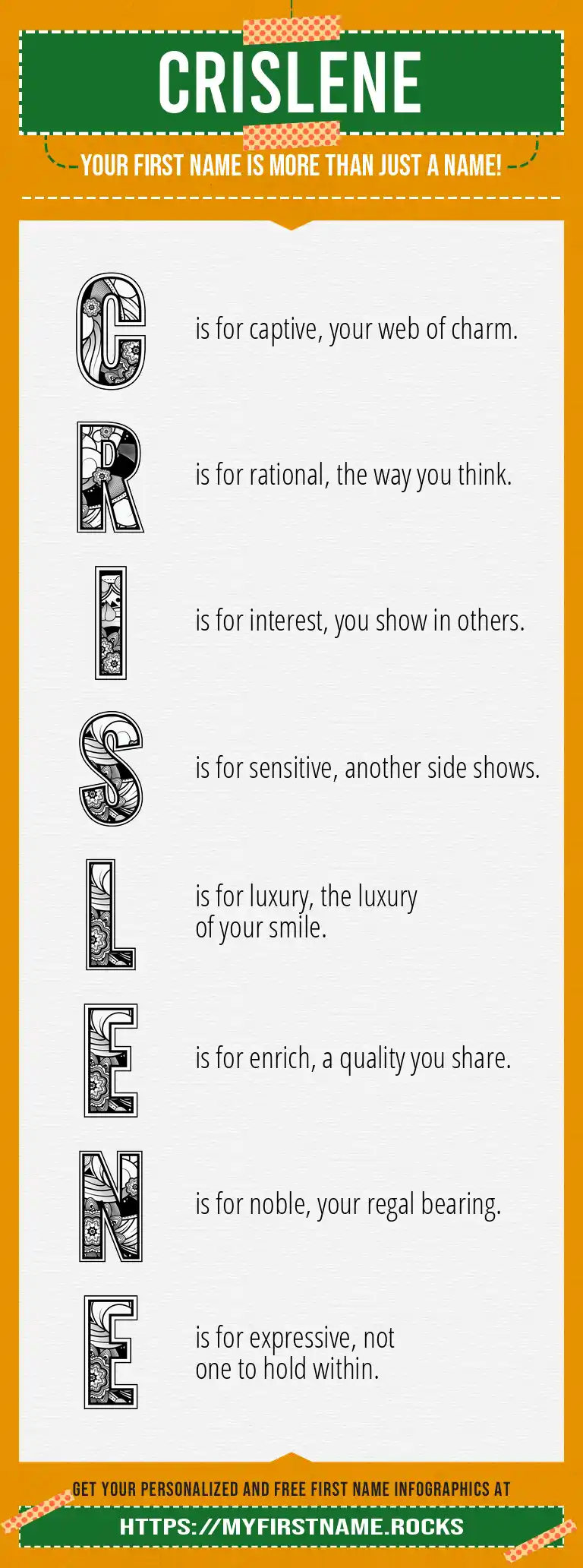 CRISLENE

YOUR FIRST NAME IS MORE THAN JUST A NAME!

C is for captive, your web of charm.

R is for rational, the way you think.

I is for interest, you show in others.

S is for sensitive, another side shows.

L is for luxury, the luxury of your smile.

E is for enrich, a quality you share.

N is for noble, your regal bearing.

E is for expressive, not one to hold within.

GET YOUR PERSONALIZED AND FREE FIRST NAME INFOGRAPHICS AT

HTTPS://MYFIRSTNAME.ROCKS