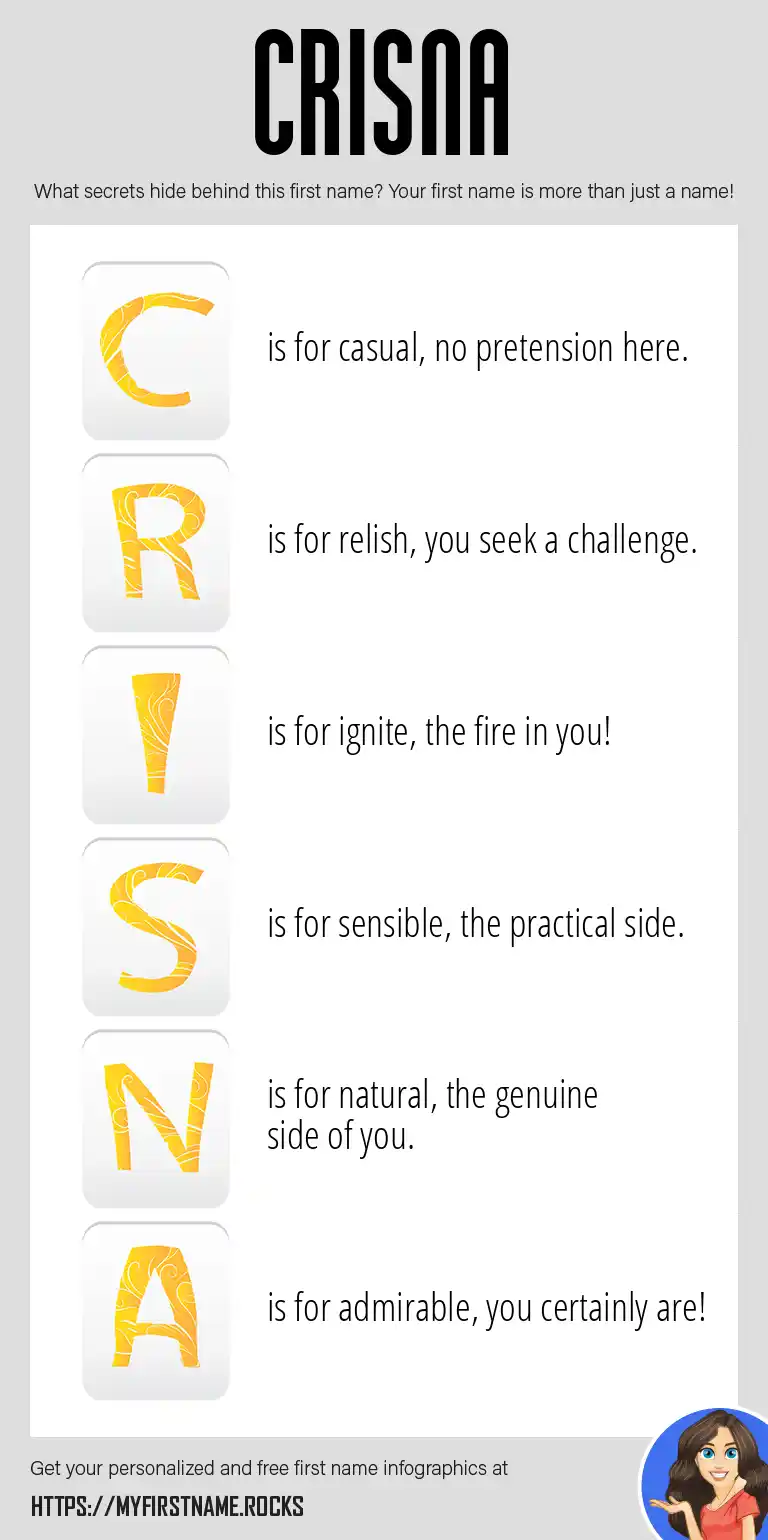 CRISNA

What secrets hide behind this first name? Your first name is more than just a name!

C is for casual, no pretension here.

R is for relish, you seek a challenge.

I is for ignite, the fire in you!

S is for sensible, the practical side.

N is for natural, the genuine side of you.

A is for admirable, you certainly are!

Get your personalized and free first name infographics at

HTTPS://MYFIRSTNAME.ROCKS