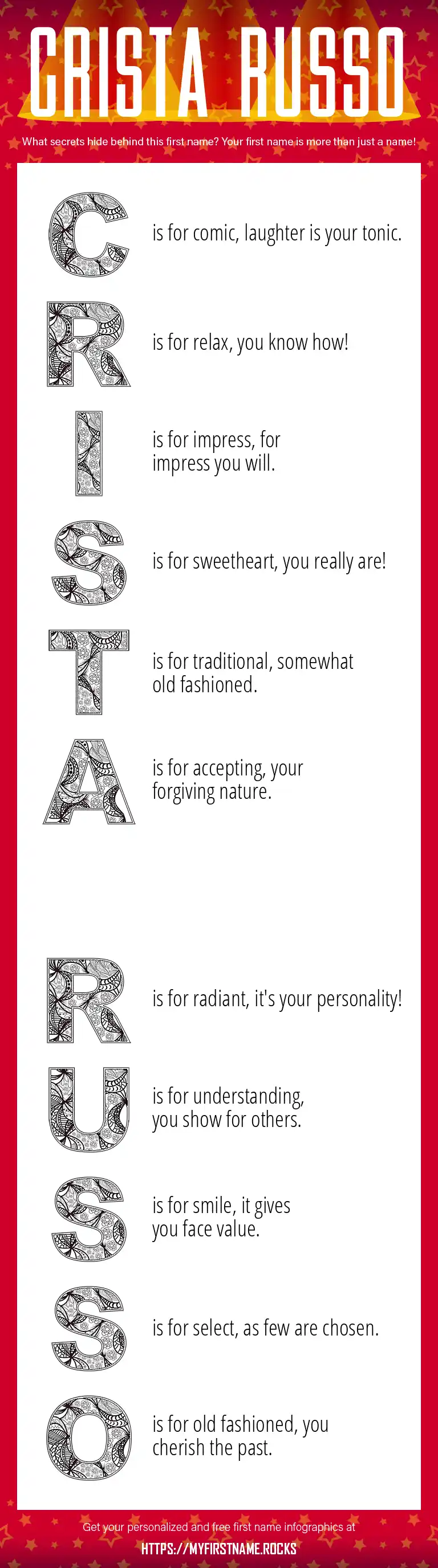 CRISTA RUSSO

What secrets hide behind this first name? Your first name is more than just a name!

C is for comic, laughter is your tonic.

R is for relax, you know how!

I is for impress, for impress you will.

S is for sweetheart, you really are!

T is for traditional, somewhat old fashioned.

A is for accepting, your forgiving nature.

R is for radiant, it's your personality!

U is for understanding, you show for others.

S is for smile, it gives you face value.

S is for select, as few are chosen.

O is for old fashioned, you cherish the past.

Get your personalized and free first name infographics at

HTTPS://MYFIRSTNAME.ROCKS