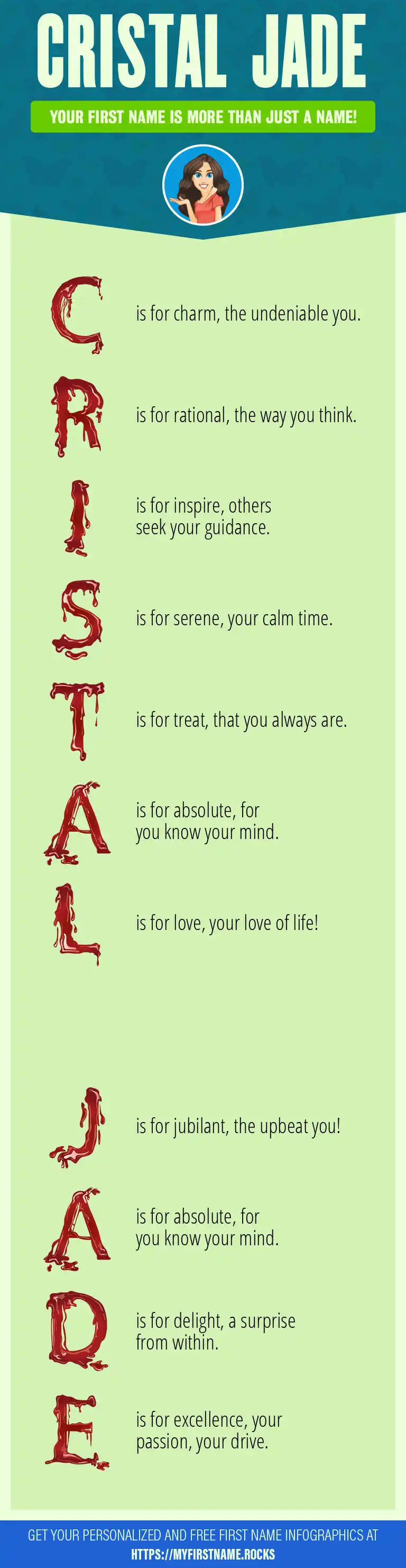 CRISTAL JADE

YOUR FIRST NAME IS MORE THAN JUST A NAME!

C is for charm, the undeniable you.

R is for rational, the way you think.

I is for inspire, others seek your guidance.

S is for serene, your calm time.

T is for treat, that you always are.

A is for absolute, for you know your mind.

L is for love, your love of life!

J is for jubilant, the upbeat you!

A is for absolute, for you know your mind.

D is for delight, a surprise from within.

E is for excellence, your passion, your drive.

GET YOUR PERSONALIZED AND FREE FIRST NAME INFOGRAPHICS AT HTTPS://MYFIRSTNAME.ROCKS