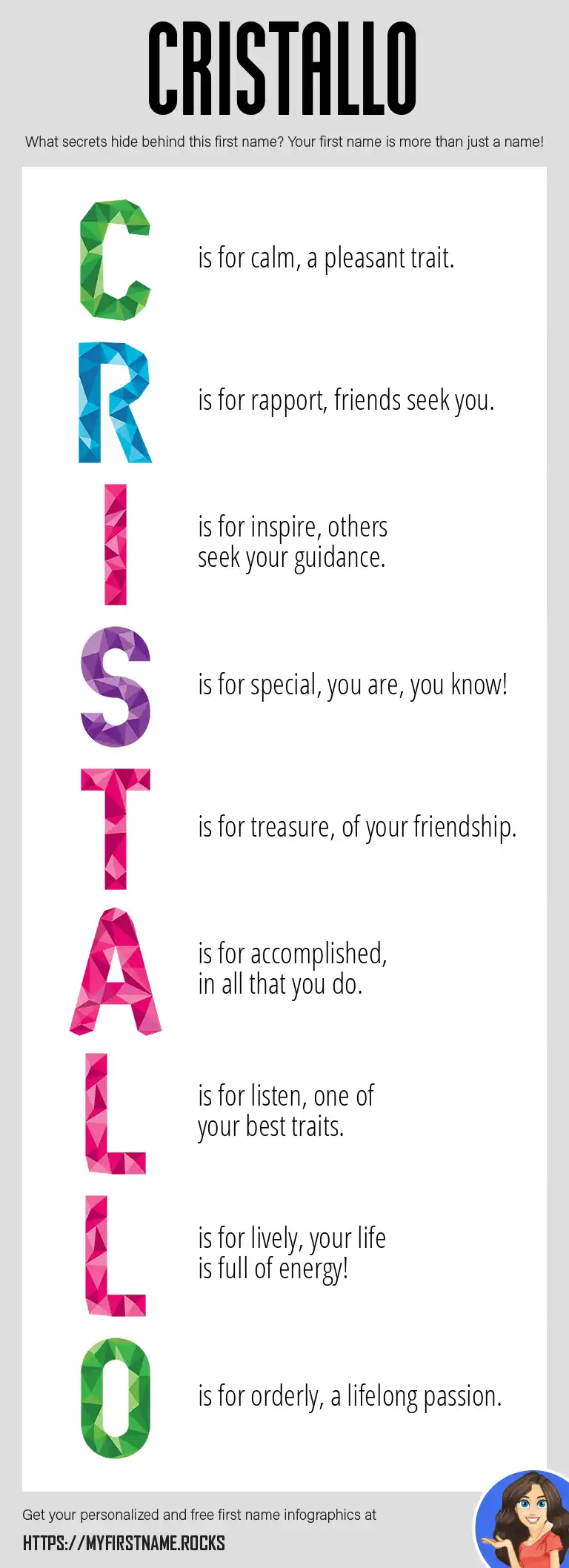 CRISTALLO

What secrets hide behind this first name? Your first name is more than just a name!

C is for calm, a pleasant trait.

R is for rapport, friends seek you.

I is for inspire, others seek your guidance.

S is for special, you are, you know!

T is for treasure, of your friendship.

A is for accomplished, in all that you do.

L is for listen, one of your best traits.

L is for lively, your life is full of energy!

O is for orderly, a lifelong passion.

Get your personalized and free first name infographics at

HTTPS://MYFIRSTNAME.ROCKS