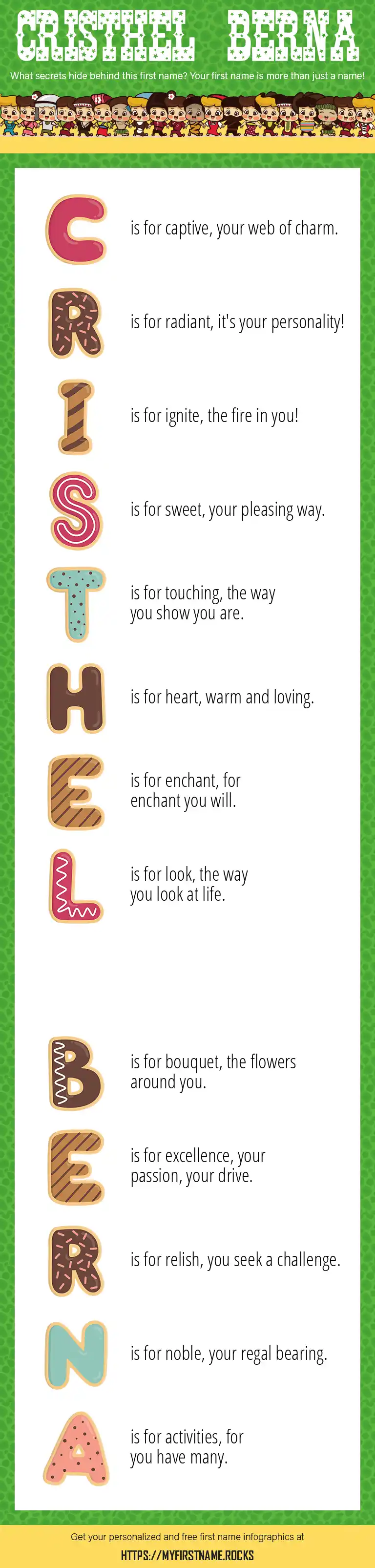 CRISTHEL BERNA

What secrets hide behind this first name? Your first name is more than just a name!

C is for captive, your web of charm.

R is for radiant, it's your personality!

I is for ignite, the fire in you!

S is for sweet, your pleasing way.

T is for touching, the way you show you are.

H is for heart, warm and loving.

E is for enchant, for enchant you will.

L is for look, the way you look at life.

B is for bouquet, the flowers around you.

E is for excellence, your passion, your drive.

R is for relish, you seek a challenge.

N is for noble, your regal bearing.

A is for activities, for you have many.

Get your personalized and free first name infographics at

HTTPS://MYFIRSTNAME.ROCKS