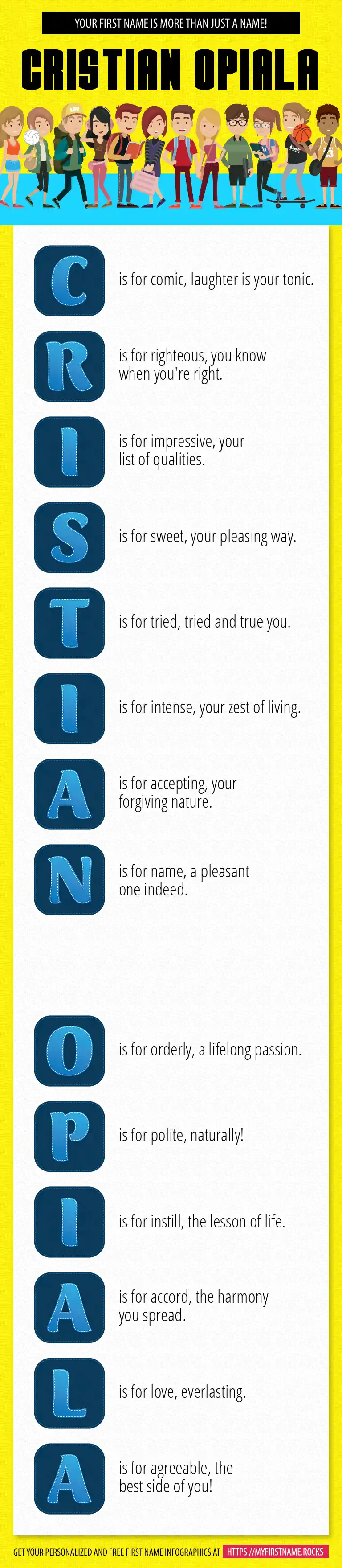 YOUR FIRST NAME IS MORE THAN JUST A NAME!

CRISTIAN OPIALA

C is for comic, laughter is your tonic.

R is for righteous, you know when you're right.

I is for impressive, your list of qualities.

S is for sweet, your pleasing way.

T is for tried, tried and true you.

I is for intense, your zest of living.

A is for accepting, your forgiving nature.

N is for name, a pleasant one indeed.

O is for orderly, a lifelong passion.

P is for polite, naturally!

I is for instill, the lesson of life.

A is for accord, the harmony you spread.

L is for love, everlasting.

A is for agreeable, the best side of you!

GET YOUR PERSONALIZED AND FREE FIRST NAME INFOGRAPHICS AT HTTPS://MYFIRSTNAME.ROCKS