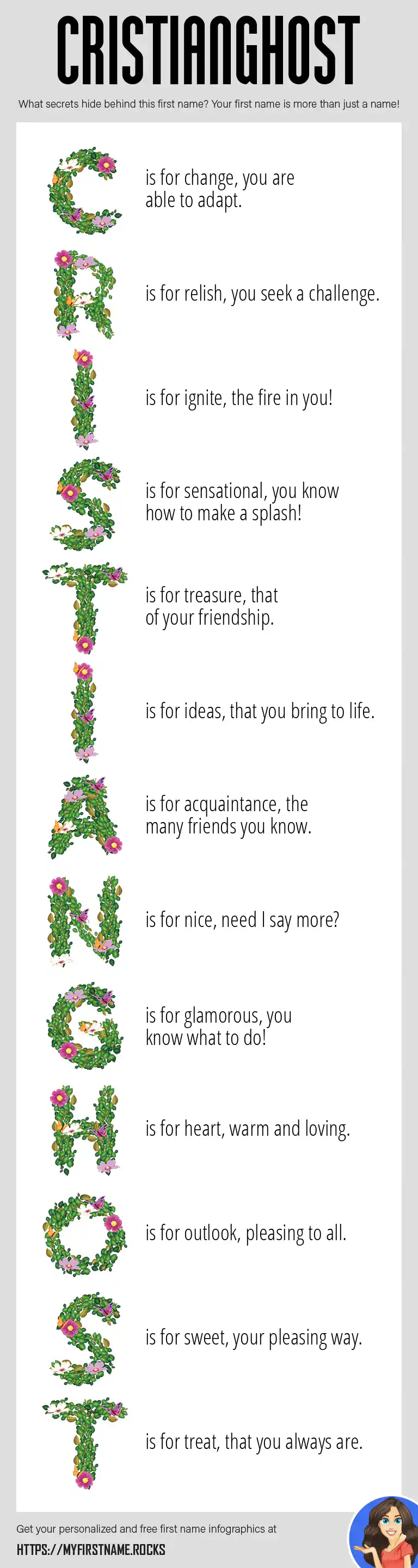 CRISTIANGHOST

What secrets hide behind this first name? Your first name is more than just a name!

C is for change, you are able to adapt.

R is for relish, you seek a challenge.

I is for ignite, the fire in you!

S is for sensational, you know how to make a splash!

T is for treasure, that of your friendship.

I is for ideas, that you bring to life.

A is for acquaintance, the many friends you know.

N is for nice, need I say more?

G is for glamorous, you know what to do!

H is for heart, warm and loving.

O is for outlook, pleasing to all.

S is for sweet, your pleasing way.

T is for treat, that you always are.

Get your personalized and free first name infographics at

HTTPS://MYFIRSTNAME.ROCKS