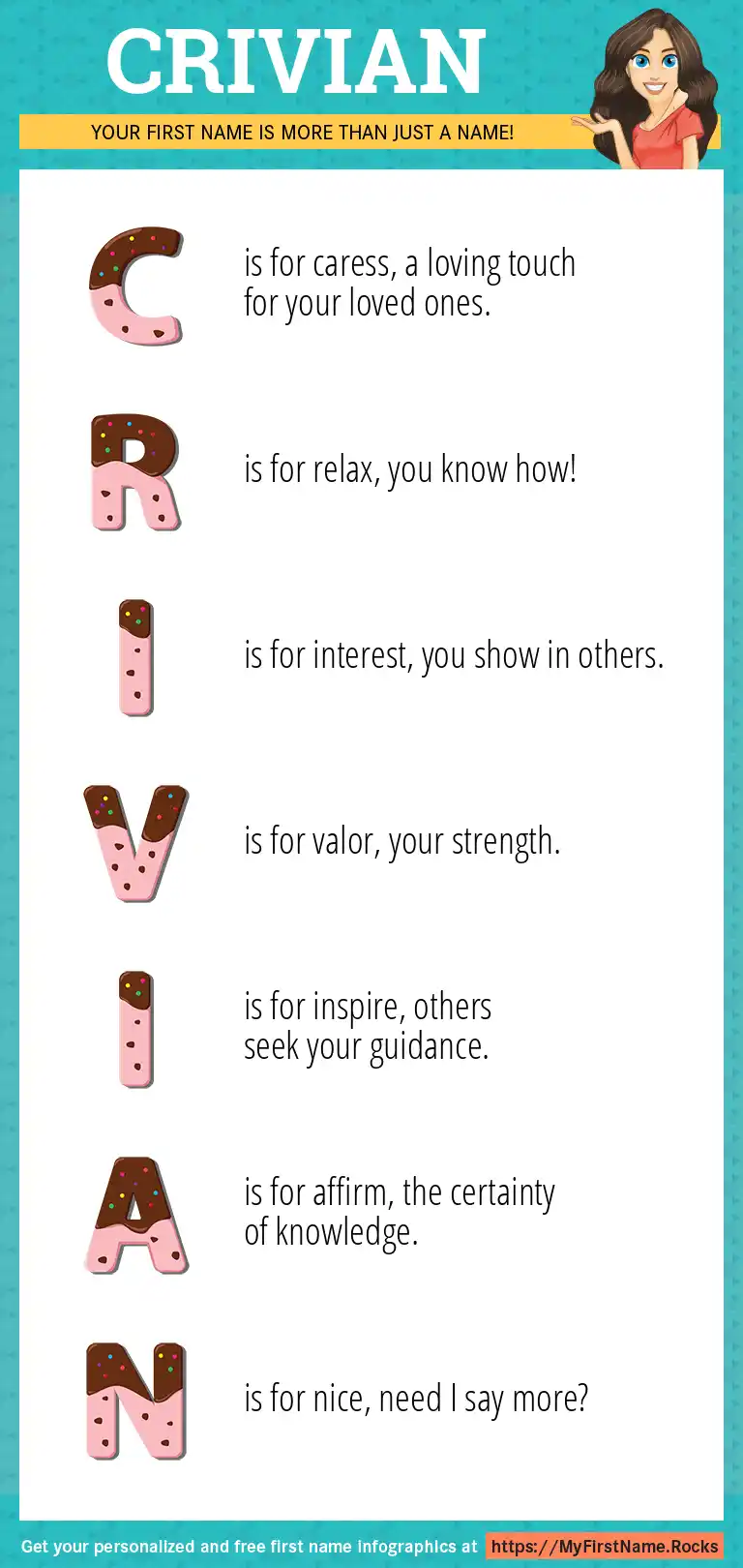 CRIVIAN

YOUR FIRST NAME IS MORE THAN JUST A NAME!

C is for caress, a loving touch for your loved ones.

R is for relax, you know how!

I is for interest, you show in others.

V is for valor, your strength.

I is for inspire, others seek your guidance.

A is for affirm, the certainty of knowledge.

N is for nice, need I say more?

Get your personalized and free first name infographics at https://MyFirstName.Rocks