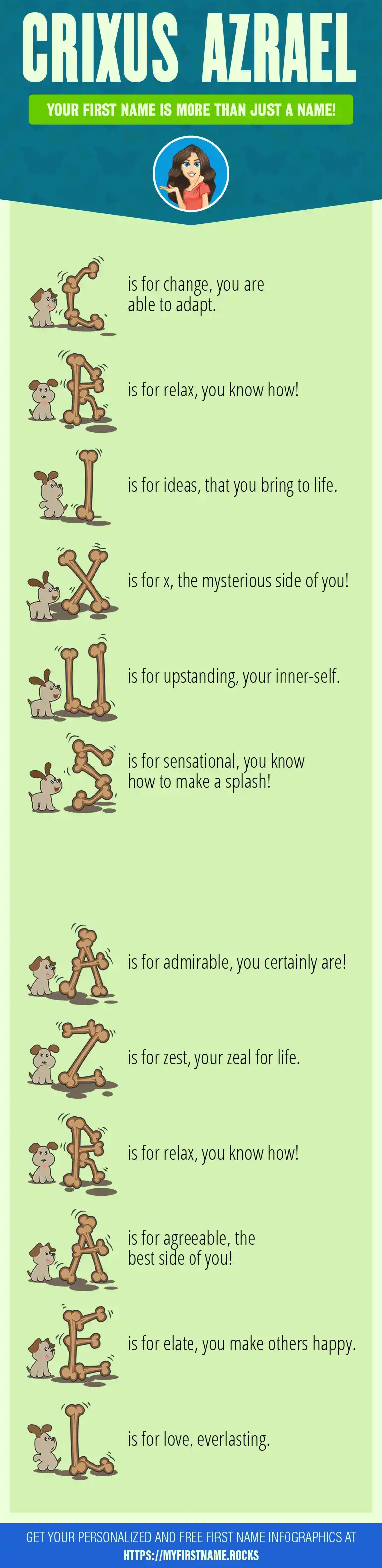 CRIXUS AZRAEL

YOUR FIRST NAME IS MORE THAN JUST A NAME!

C is for change, you are able to adapt.

R is for relax, you know how!

I is for ideas, that you bring to life.

X is for x, the mysterious side of you!

U is for upstanding, your inner-self.

S is for sensational, you know how to make a splash!

A is for admirable, you certainly are!

Z is for zest, your zeal for life.

R is for relax, you know how!

A is for agreeable, the best side of you!

E is for elate, you make others happy.

L is for love, everlasting.

GET YOUR PERSONALIZED AND FREE FIRST NAME INFOGRAPHICS AT HTTPS://MYFIRSTNAME.ROCKS