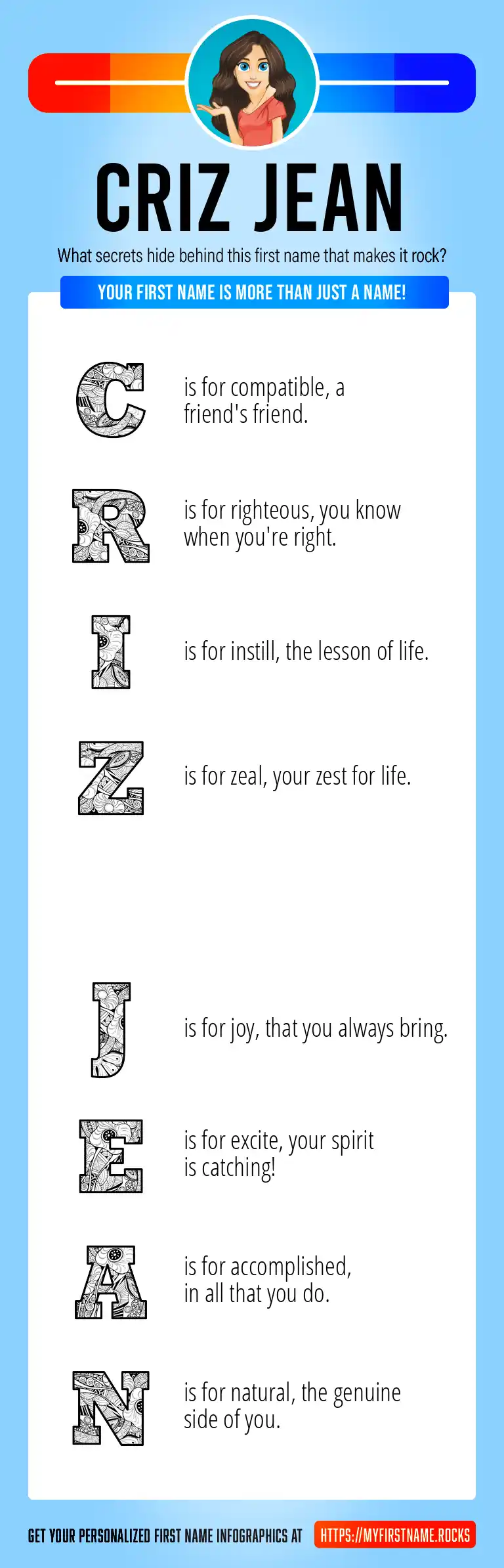 CRIZ JEAN

What secrets hide behind this first name that makes it rock?

YOUR FIRST NAME IS MORE THAN JUST A NAME!

C is for compatible, a friend's friend.

R is for righteous, you know when you're right.

I is for instill, the lesson of life.

Z is for zeal, your zest for life.

J is for joy, that you always bring.

E is for excite, your spirit is catching!

A is for accomplished, in all that you do.

N is for natural, the genuine side of you.

GET YOUR PERSONALIZED FIRST NAME INFOGRAPHICS AT HTTPS://MYFIRSTNAME.ROCKS