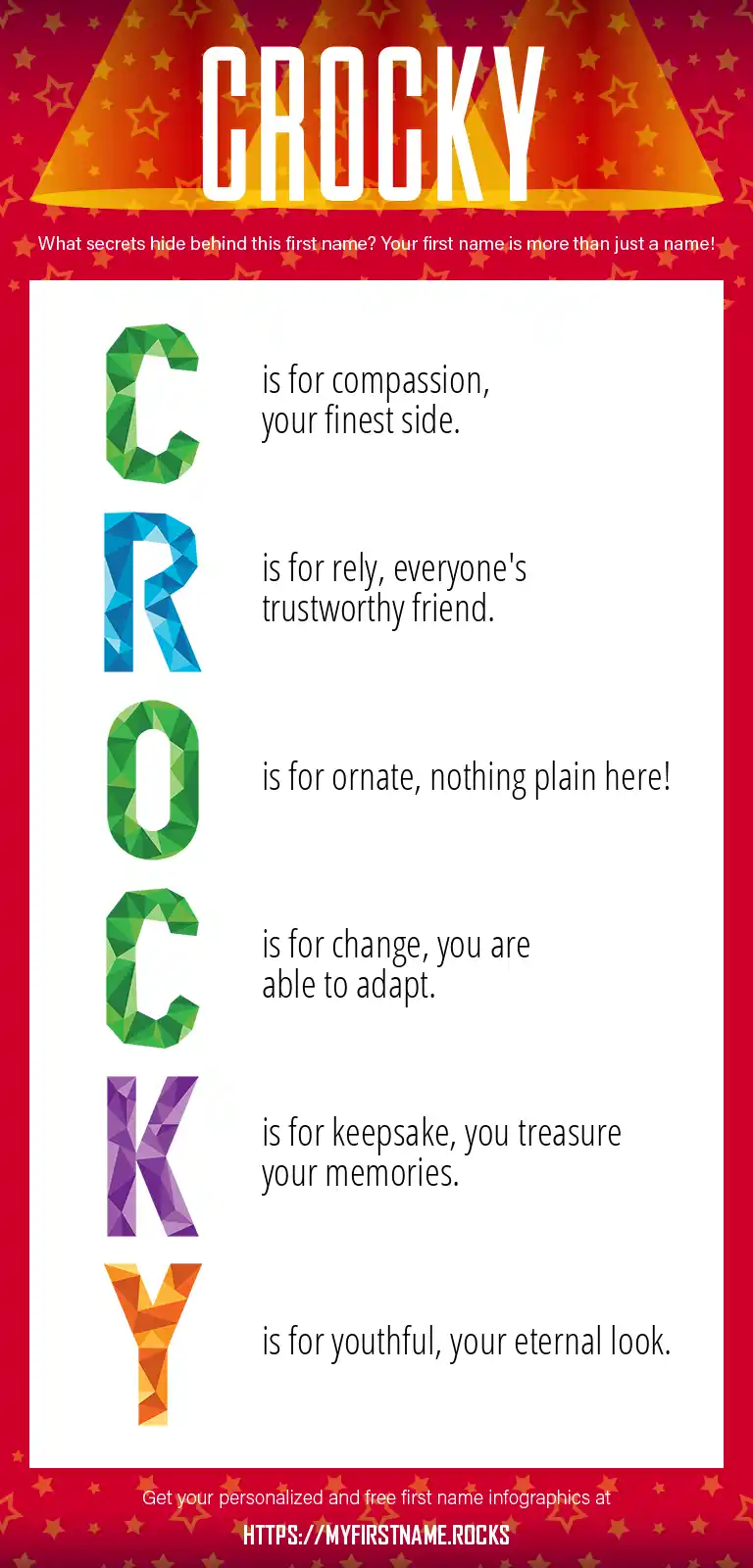 CROCKY

What secrets hide behind this first name? Your first name is more than just a name!

C is for compassion, your finest side.

R is for rely, everyone's trustworthy friend.

O is for ornate, nothing plain here!

C is for change, you are able to adapt.

K is for keepsake, you treasure your memories.

Y is for youthful, your eternal look.

Get your personalized and free first name infographics at

HTTPS://MYFIRSTNAME.ROCKS