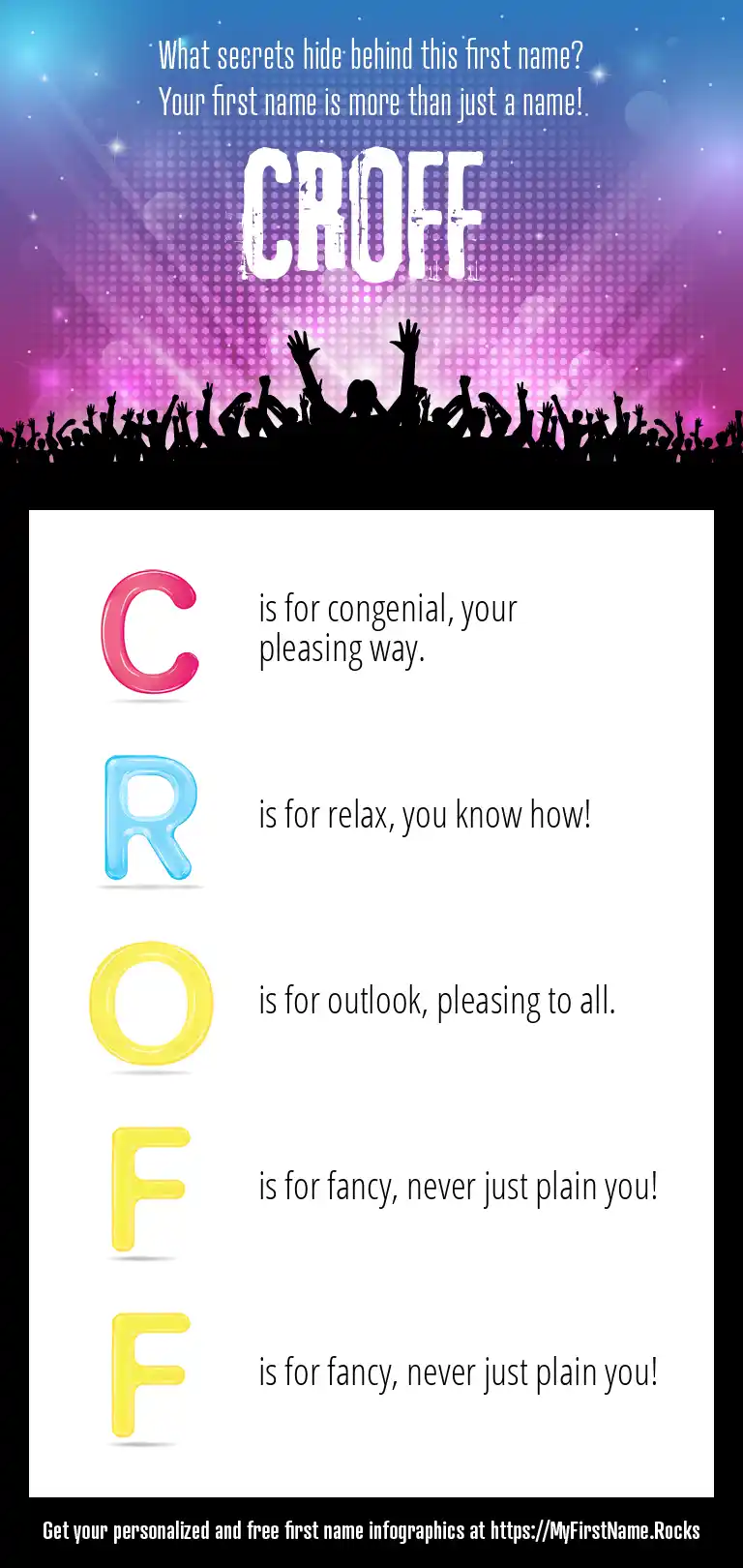 What secrets hide behind this first name?
Your first name is more than just a name!

CROFF

C is for congenial, your pleasing way.

R is for relax, you know how!

O is for outlook, pleasing to all.

F is for fancy, never just plain you!

F is for fancy, never just plain you!

Get your personalized and free first name infographics at https://MyFirstName.Rocks