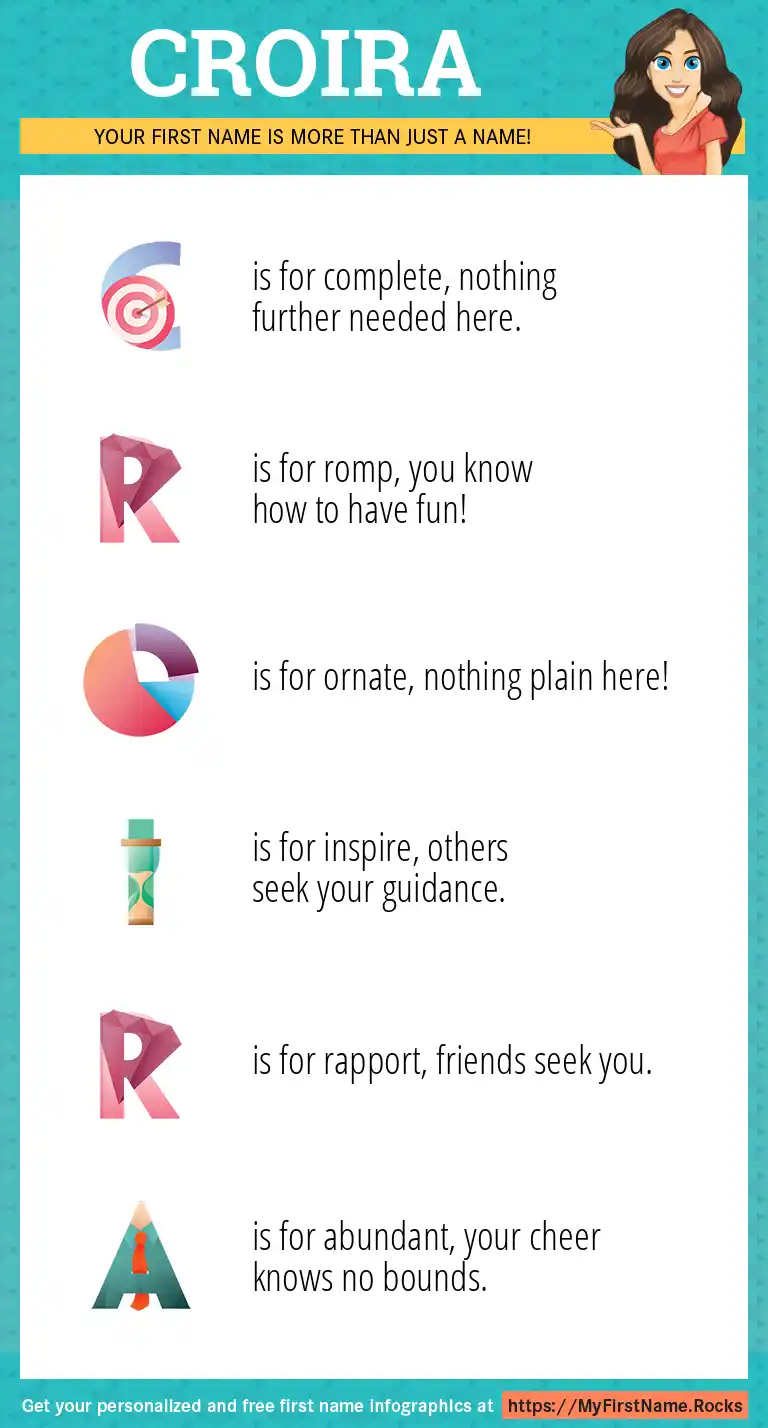 CROIRA

YOUR FIRST NAME IS MORE THAN JUST A NAME!

C is for complete, nothing further needed here.

R is for romp, you know how to have fun!

O is for ornate, nothing plain here!

I is for inspire, others seek your guidance.

R is for rapport, friends seek you.

A is for abundant, your cheer knows no bounds.

Get your personalized and free first name infographics at https://MyFirstName.Rocks