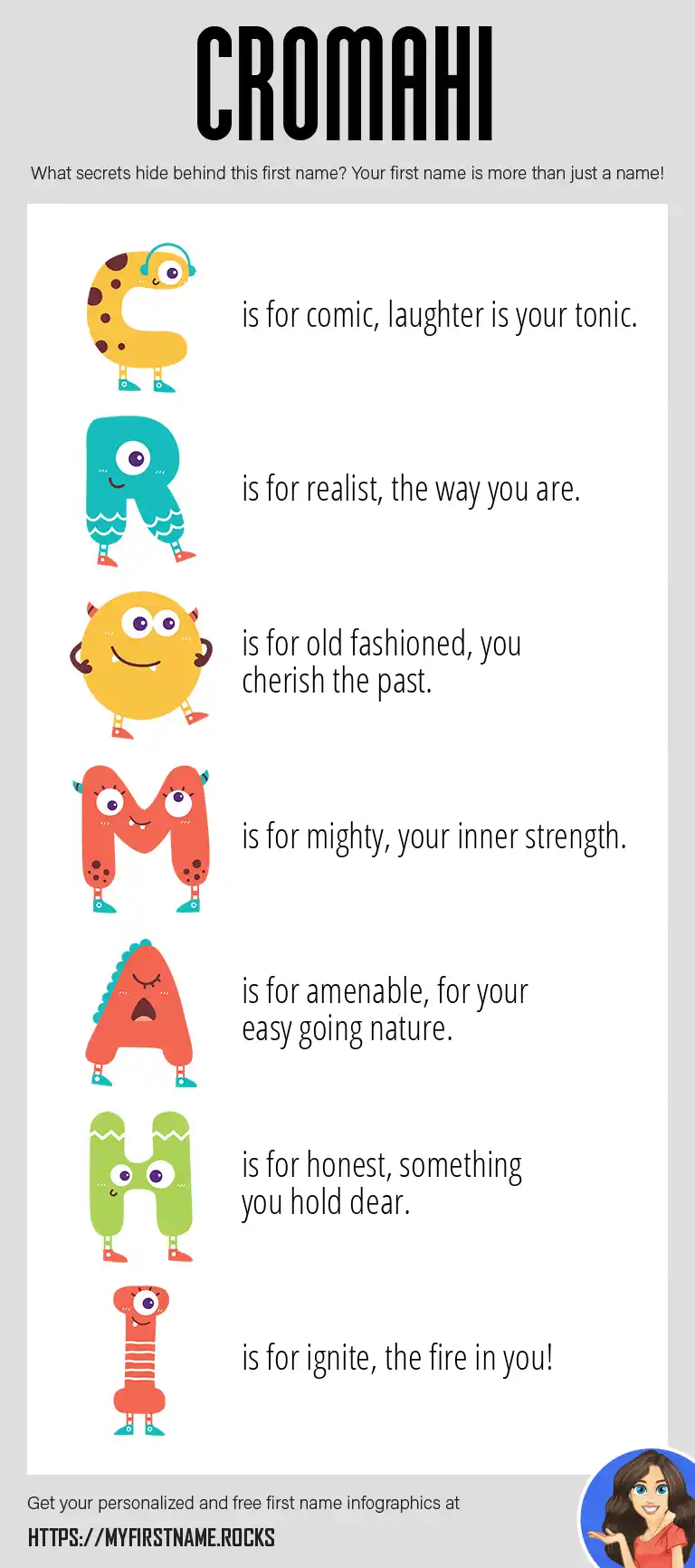 CROMAHI

What secrets hide behind this first name? Your first name is more than just a name!

C is for comic, laughter is your tonic.

R is for realist, the way you are.

O is for old fashioned, you cherish the past.

M is for mighty, your inner strength.

A is for amenable, for your easy going nature.

H is for honest, something you hold dear.

I is for ignite, the fire in you!

Get your personalized and free first name infographics at

HTTPS://MYFIRSTNAME.ROCKS