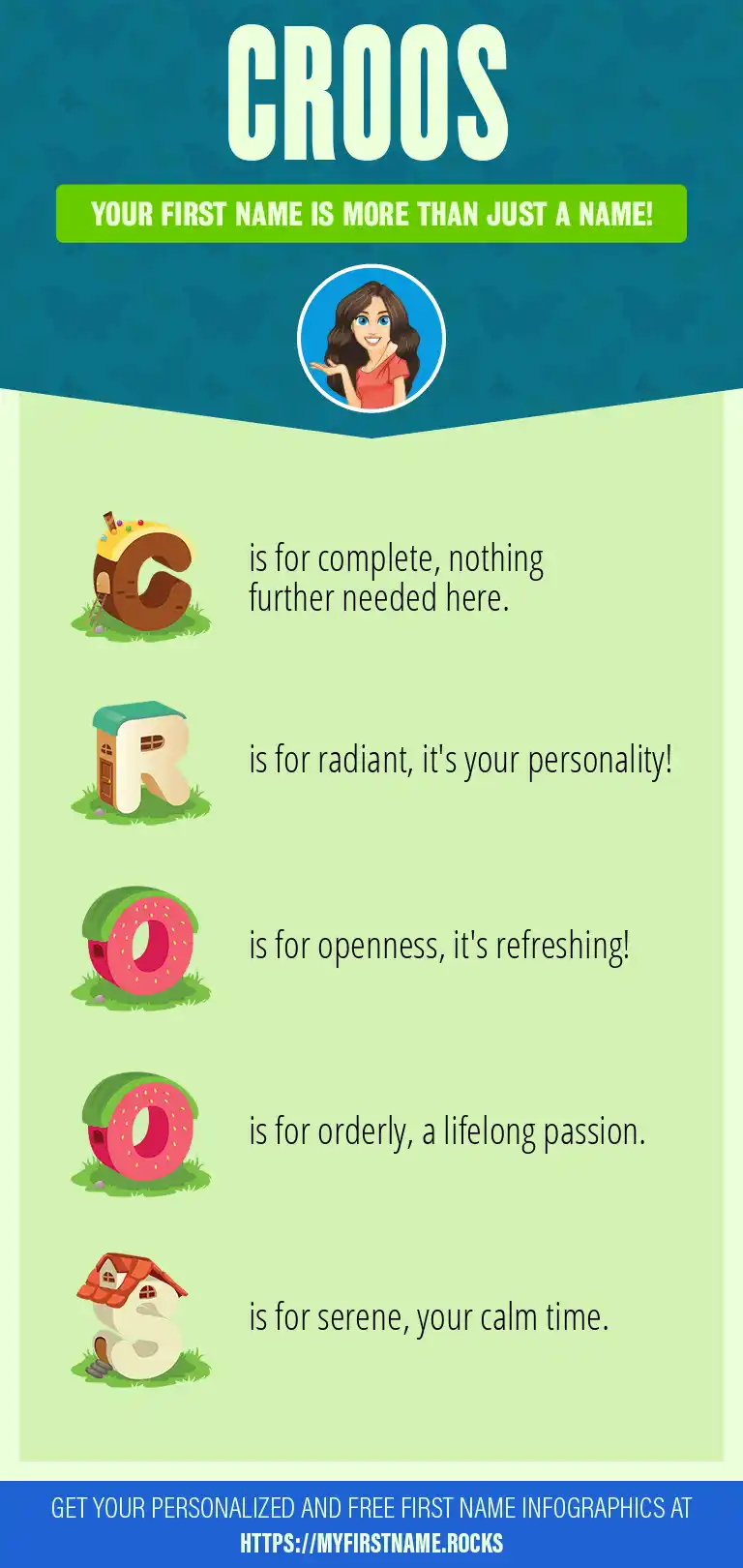 CROOS

YOUR FIRST NAME IS MORE THAN JUST A NAME!

C is for complete, nothing further needed here.

R is for radiant, it's your personality!

O is for openness, it's refreshing!

O is for orderly, a lifelong passion.

S is for serene, your calm time.

GET YOUR PERSONALIZED AND FREE FIRST NAME INFOGRAPHICS AT HTTPS://MYFIRSTNAME.ROCKS