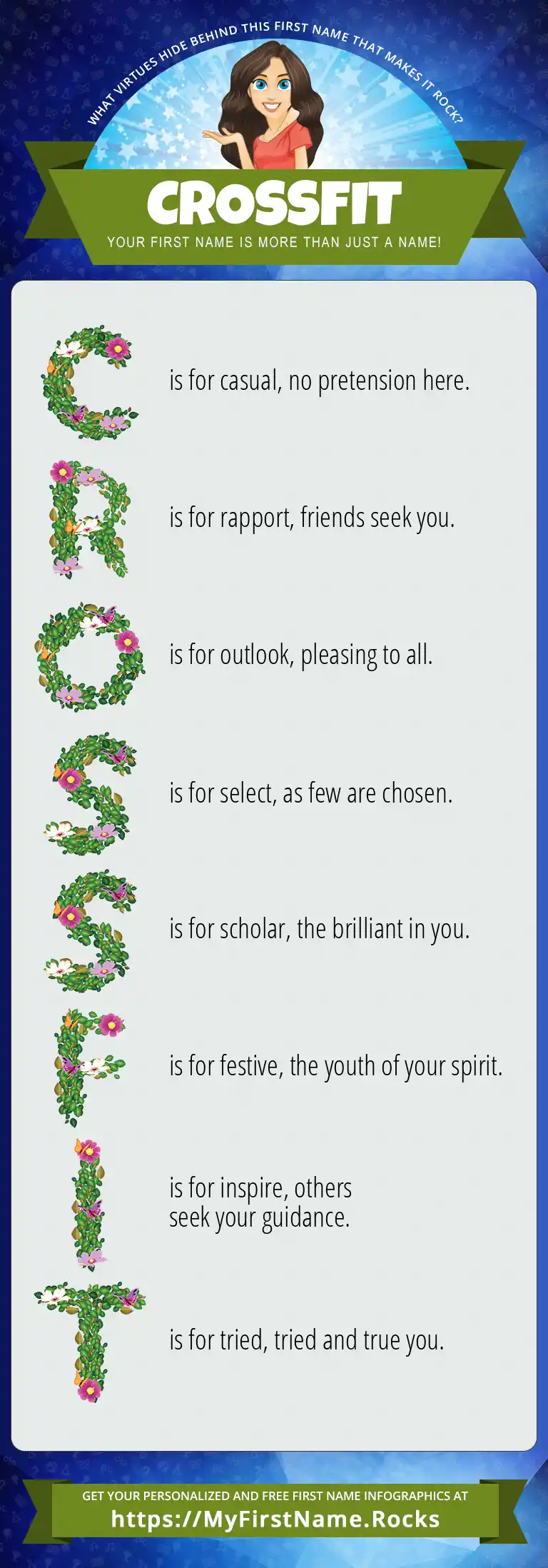 WHAT VIRTUES HIDE BEHIND THIS FIRST NAME THAT MAKES IT ROCK?

CROSSFIT

YOUR FIRST NAME IS MORE THAN JUST A NAME!

C is for casual, no pretension here.

R is for rapport, friends seek you.

O is for outlook, pleasing to all.

S is for select, as few are chosen.

S is for scholar, the brilliant in you.

F is for festive, the youth of your spirit.

I is for inspire, others seek your guidance.

T is for tried, tried and true you.

GET YOUR PERSONALIZED AND FREE FIRST NAME INFOGRAPHICS AT
https://MyFirstName.Rocks