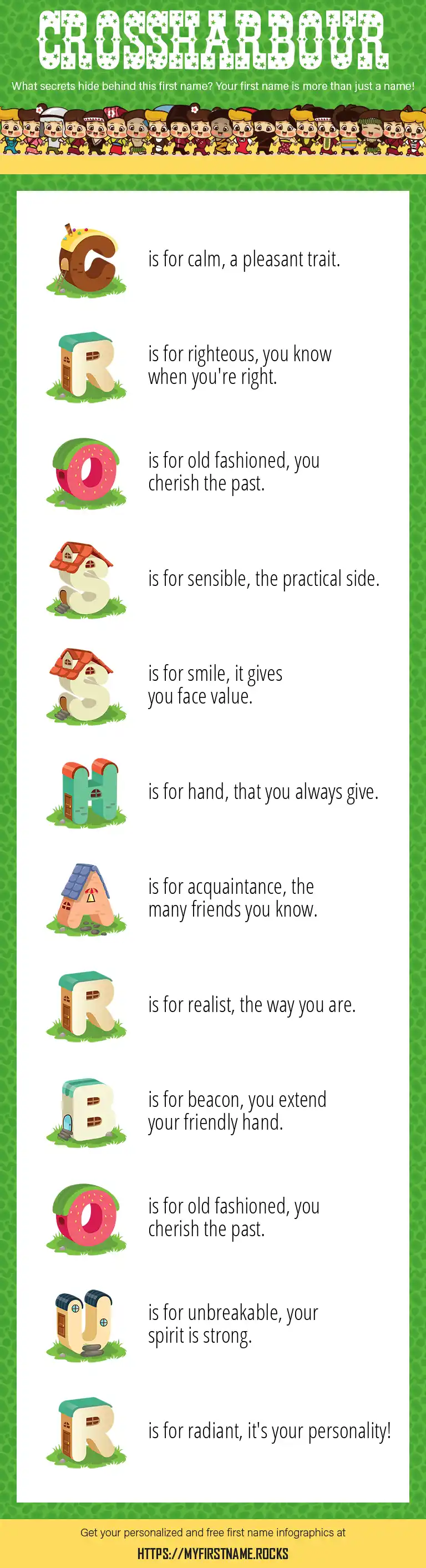 CROSSHARBOUR

What secrets hide behind this first name? Your first name is more than just a name!

C is for calm, a pleasant trait.

R is for righteous, you know when you're right.

O is for old fashioned, you cherish the past.

S is for sensible, the practical side.

S is for smile, it gives you face value.

H is for hand, that you always give.

A is for acquaintance, the many friends you know.

R is for realist, the way you are.

B is for beacon, you extend your friendly hand.

O is for old fashioned, you cherish the past.

U is for unbreakable, your spirit is strong.

R is for radiant, it's your personality!

Get your personalized and free first name infographics at

HTTPS://MYFIRSTNAME.ROCKS