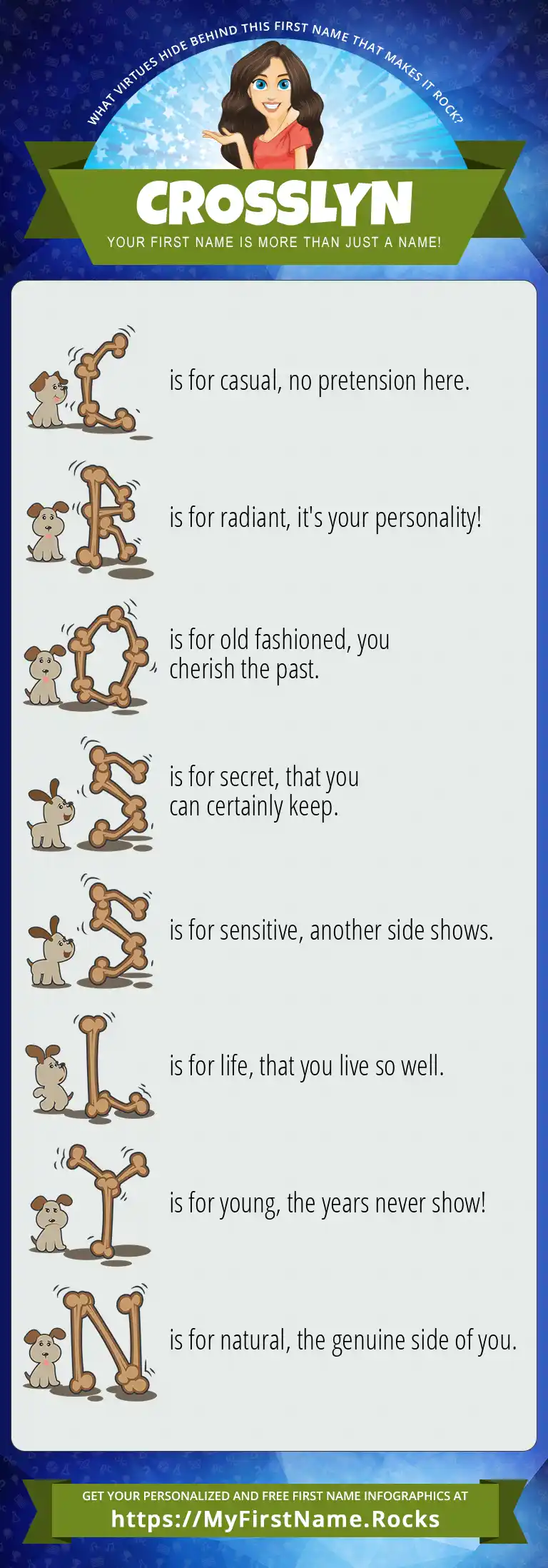 WHAT VIRTUES HIDE BEHIND THIS FIRST NAME THAT MAKES IT ROCK?

CROSSLYN

YOUR FIRST NAME IS MORE THAN JUST A NAME!

C is for casual, no pretension here.

R is for radiant, it's your personality!

O is for old fashioned, you cherish the past.

S is for secret, that you can certainly keep.

S is for sensitive, another side shows.

L is for life, that you live so well.

Y is for young, the years never show!

N is for natural, the genuine side of you.

GET YOUR PERSONALIZED AND FREE FIRST NAME INFOGRAPHICS AT
https://MyFirstName.Rocks