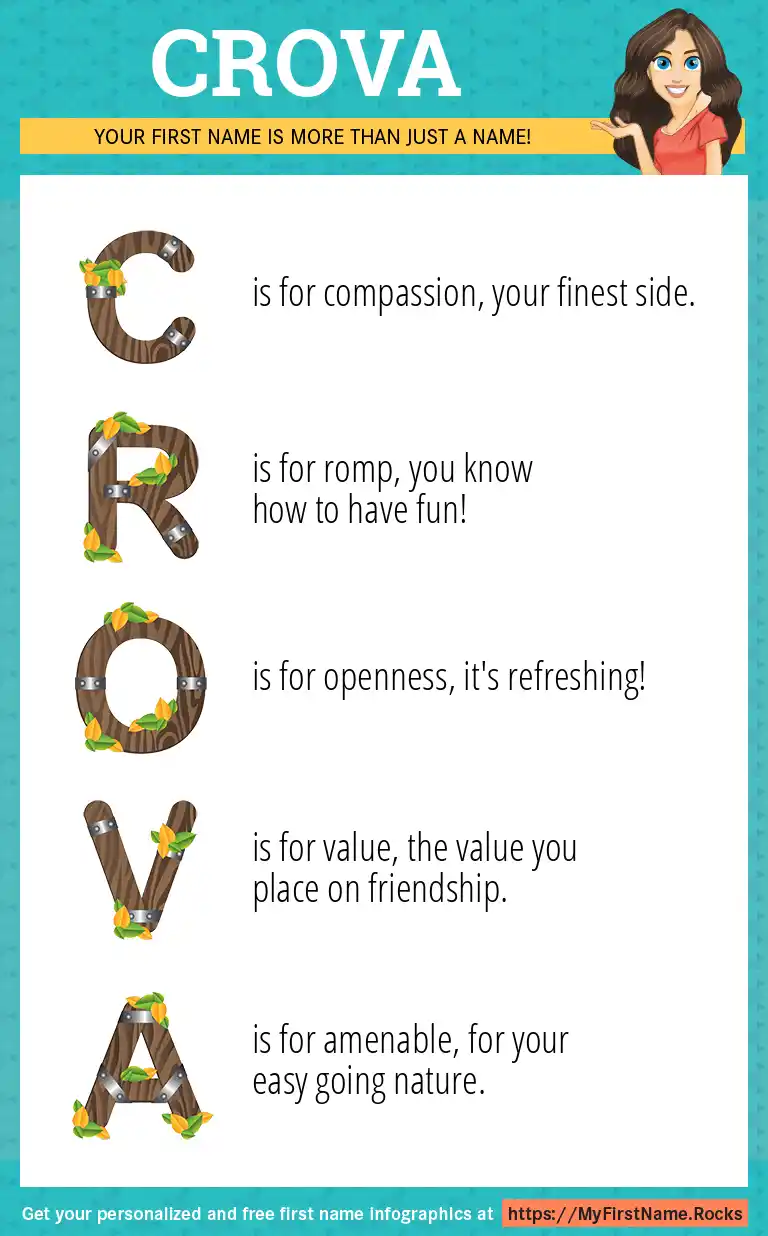 CROVA

YOUR FIRST NAME IS MORE THAN JUST A NAME!

C is for compassion, your finest side.

R is for romp, you know how to have fun!

O is for openness, it's refreshing!

V is for value, the value you place on friendship.

A is for amenable, for your easy going nature.

Get your personalized and free first name infographics at https://MyFirstName.Rocks