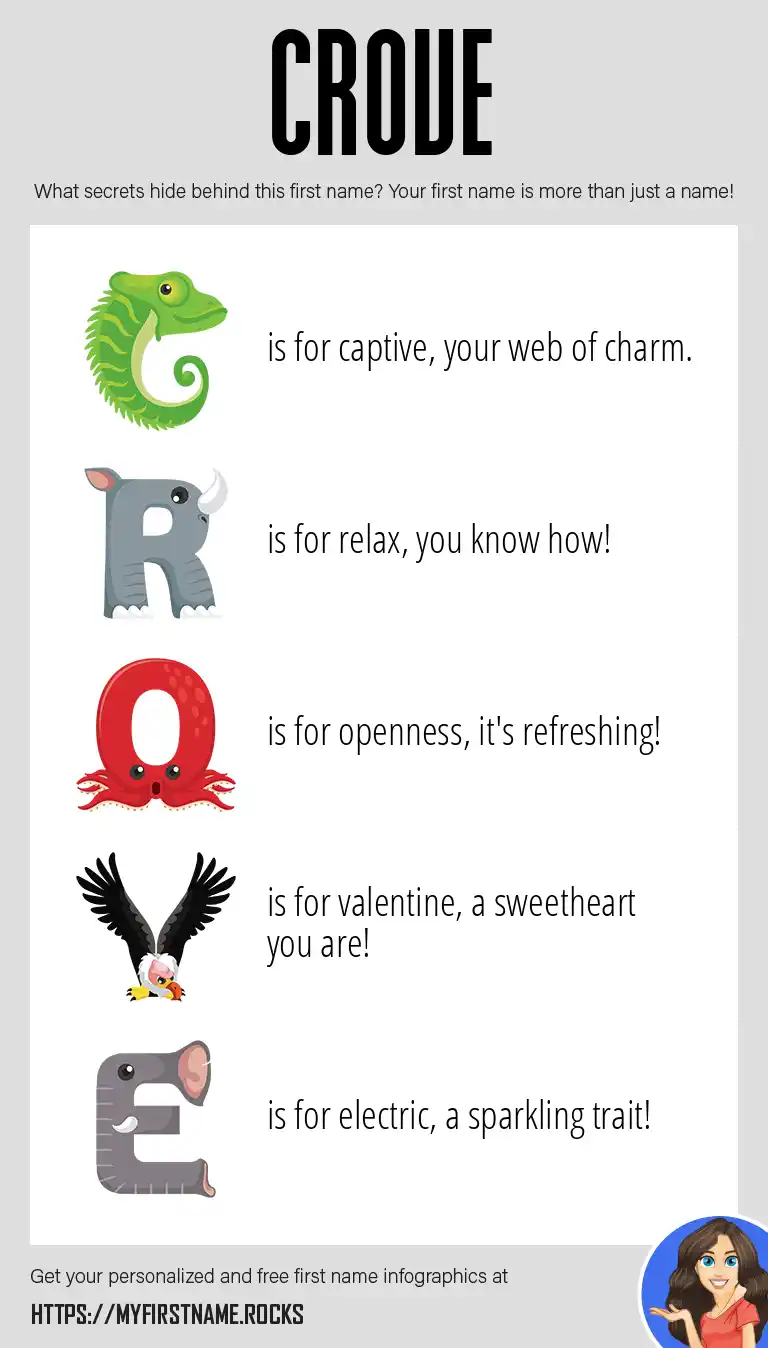 CROVE

What secrets hide behind this first name? Your first name is more than just a name!

C is for captive, your web of charm.

R is for relax, you know how!

O is for openness, it's refreshing!

V is for valentine, a sweetheart you are!

E is for electric, a sparkling trait!

Get your personalized and free first name infographics at

HTTPS://MYFIRSTNAME.ROCKS