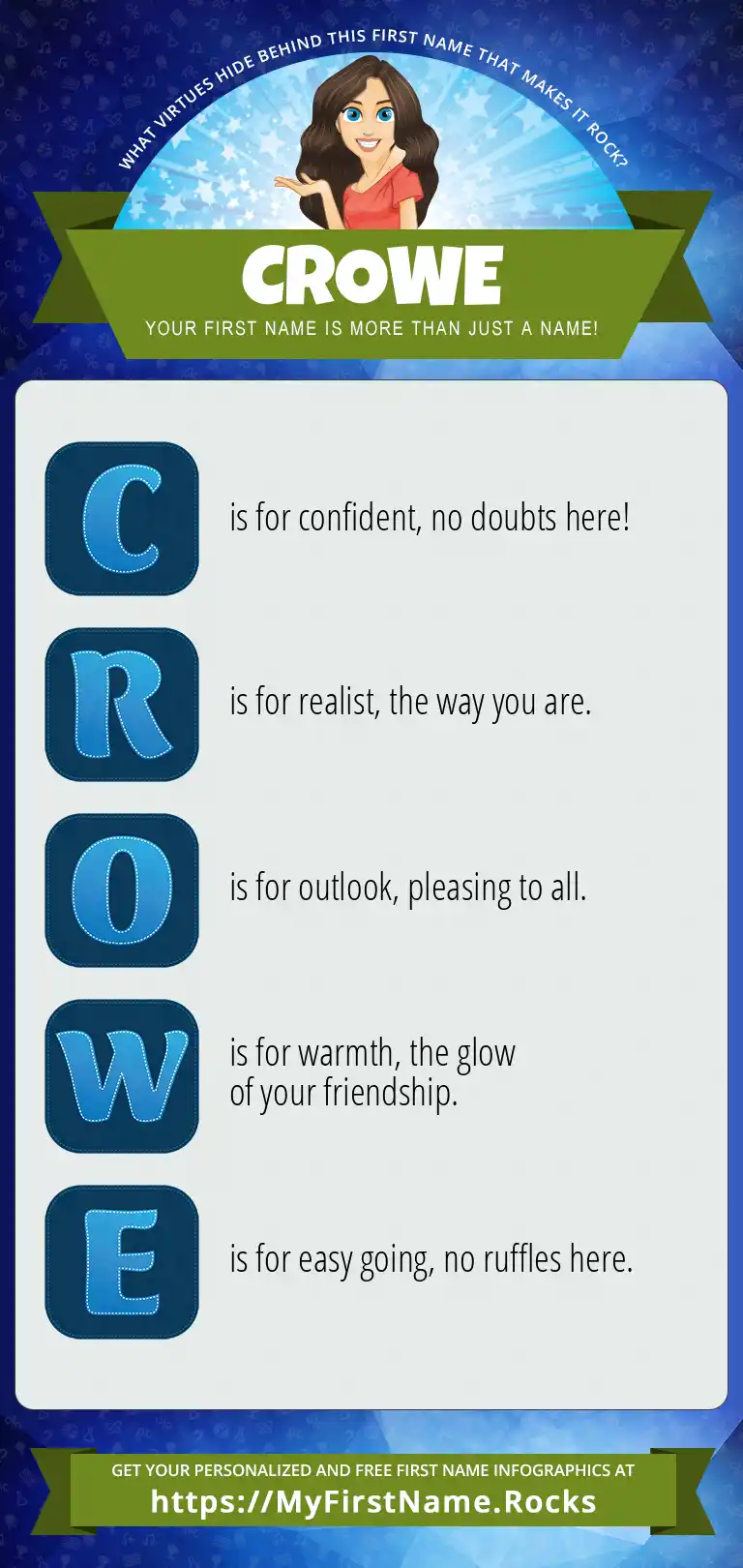 WHAT VIRTUES HIDE BEHIND THIS FIRST NAME THAT MAKES IT ROCK?

CROWE

YOUR FIRST NAME IS MORE THAN JUST A NAME!

C is for confident, no doubts here!

R is for realist, the way you are.

O is for outlook, pleasing to all.

W is for warmth, the glow of your friendship.

E is for easy going, no ruffles here.

GET YOUR PERSONALIZED AND FREE FIRST NAME INFOGRAPHICS AT
https://MyFirstName.Rocks