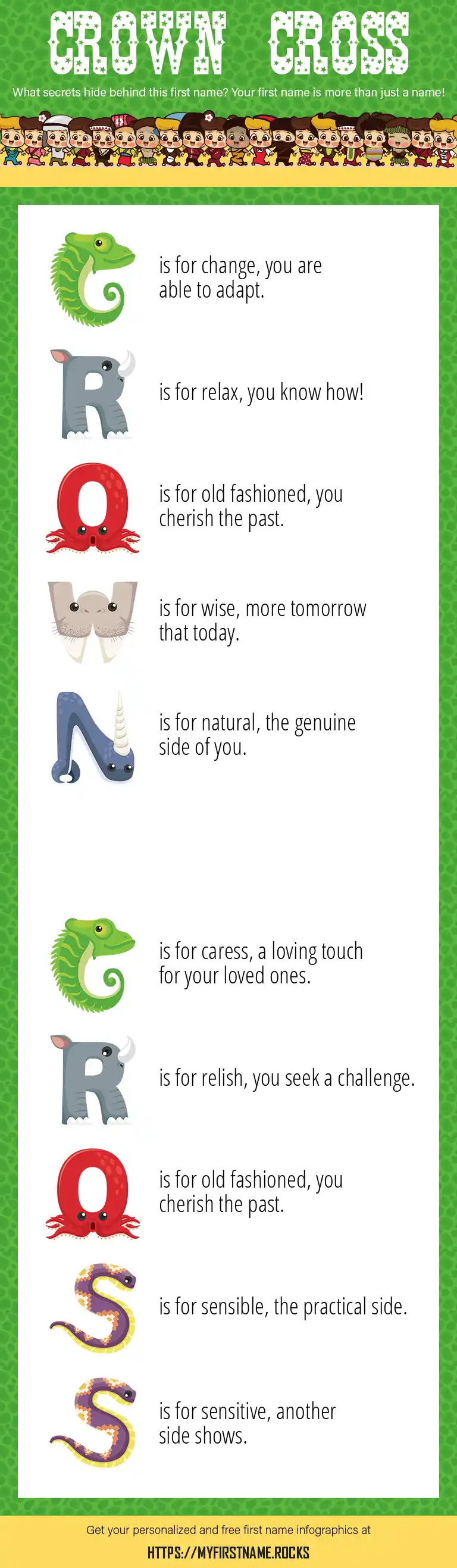 CROWN CROSS

What secrets hide behind this first name? Your first name is more than just a name!

C is for change, you are able to adapt.

R is for relax, you know how!

O is for old fashioned, you cherish the past.

W is for wise, more tomorrow that today.

N is for natural, the genuine side of you.

C is for caress, a loving touch for your loved ones.

R is for relish, you seek a challenge.

O is for old fashioned, you cherish the past.

S is for sensible, the practical side.

S is for sensitive, another side shows.

Get your personalized and free first name infographics at

HTTPS://MYFIRSTNAME.ROCKS