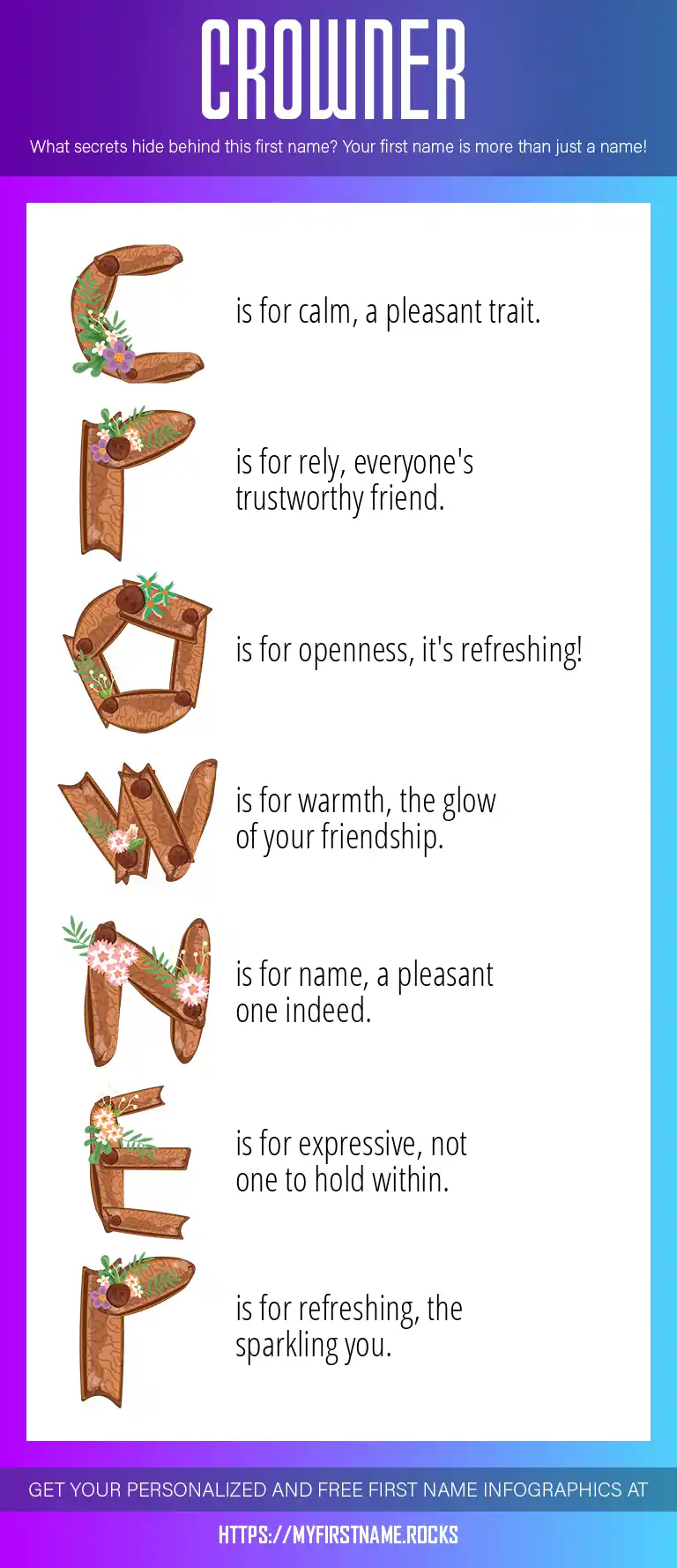 CROWNER

What secrets hide behind this first name? Your first name is more than just a name!

C is for calm, a pleasant trait.

R is for rely, everyone's trustworthy friend.

O is for openness, it's refreshing!

W is for warmth, the glow of your friendship.

N is for name, a pleasant one indeed.

E is for expressive, not one to hold within.

R is for refreshing, the sparkling you.

GET YOUR PERSONALIZED AND FREE FIRST NAME INFOGRAPHICS AT

HTTPS://MYFIRSTNAME.ROCKS