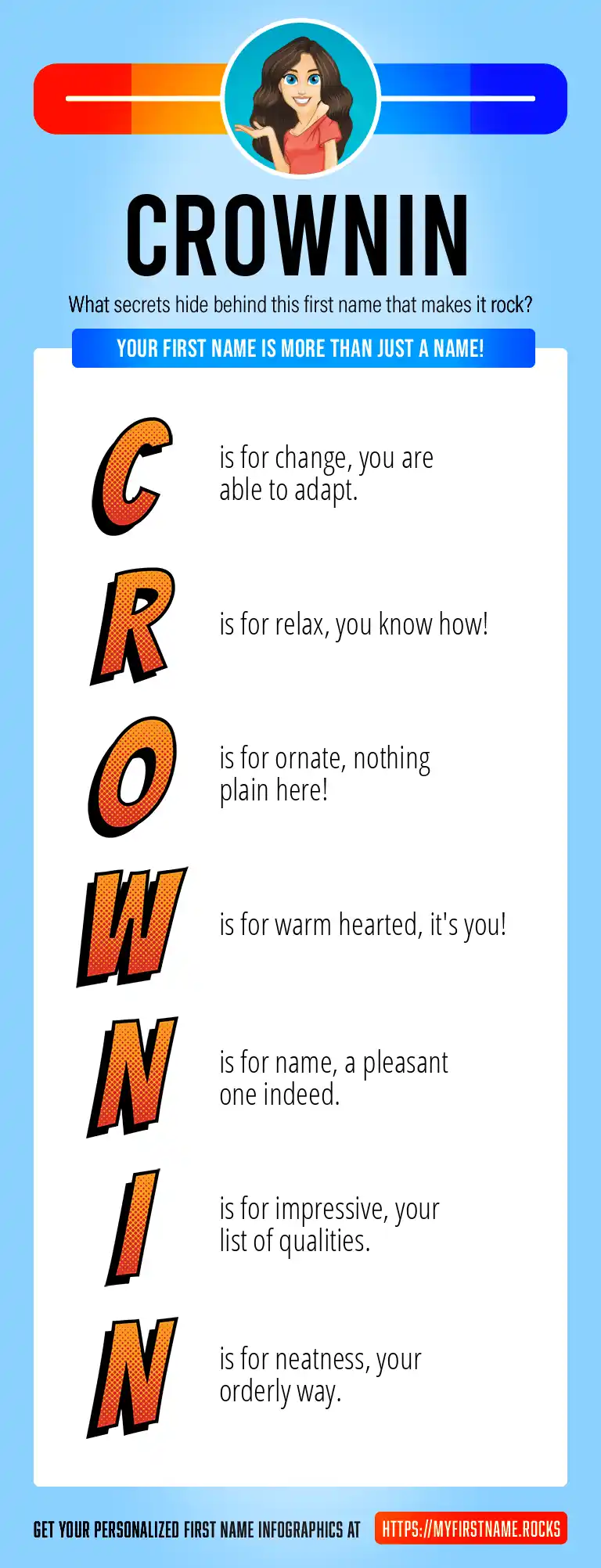 CROWNIN

What secrets hide behind this first name that makes it rock?

YOUR FIRST NAME IS MORE THAN JUST A NAME!

C is for change, you are able to adapt.

R is for relax, you know how!

O is for ornate, nothing plain here!

W is for warm hearted, it's you!

N is for name, a pleasant one indeed.

I is for impressive, your list of qualities.

N is for neatness, your orderly way.

GET YOUR PERSONALIZED FIRST NAME INFOGRAPHICS AT HTTPS://MYFIRSTNAME.ROCKS