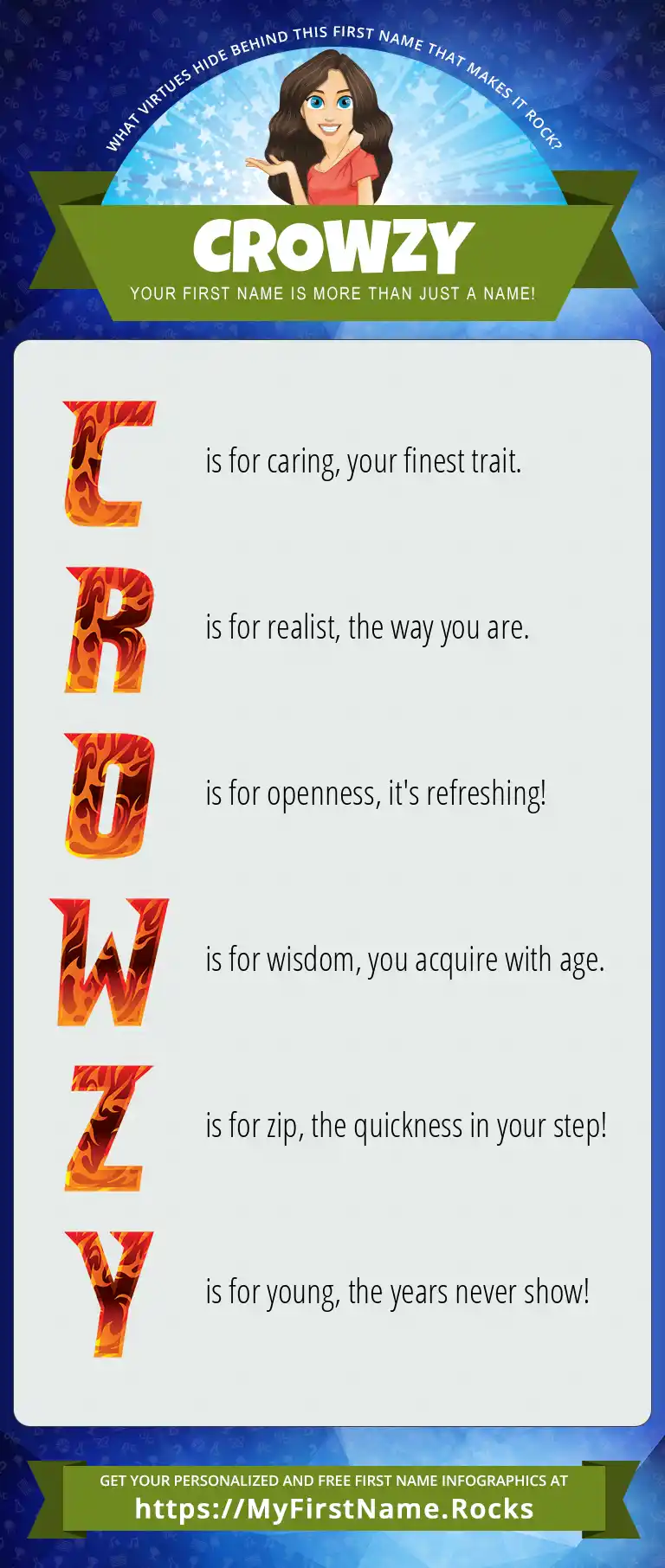 WHAT VIRTUES HIDE BEHIND THIS FIRST NAME THAT MAKES IT ROCK?

CROWZY

YOUR FIRST NAME IS MORE THAN JUST A NAME!

C is for caring, your finest trait.

R is for realist, the way you are.

O is for openness, it's refreshing!

W is for wisdom, you acquire with age.

Z is for zip, the quickness in your step!

Y is for young, the years never show!

GET YOUR PERSONALIZED AND FREE FIRST NAME INFOGRAPHICS AT

https://MyFirstName.Rocks