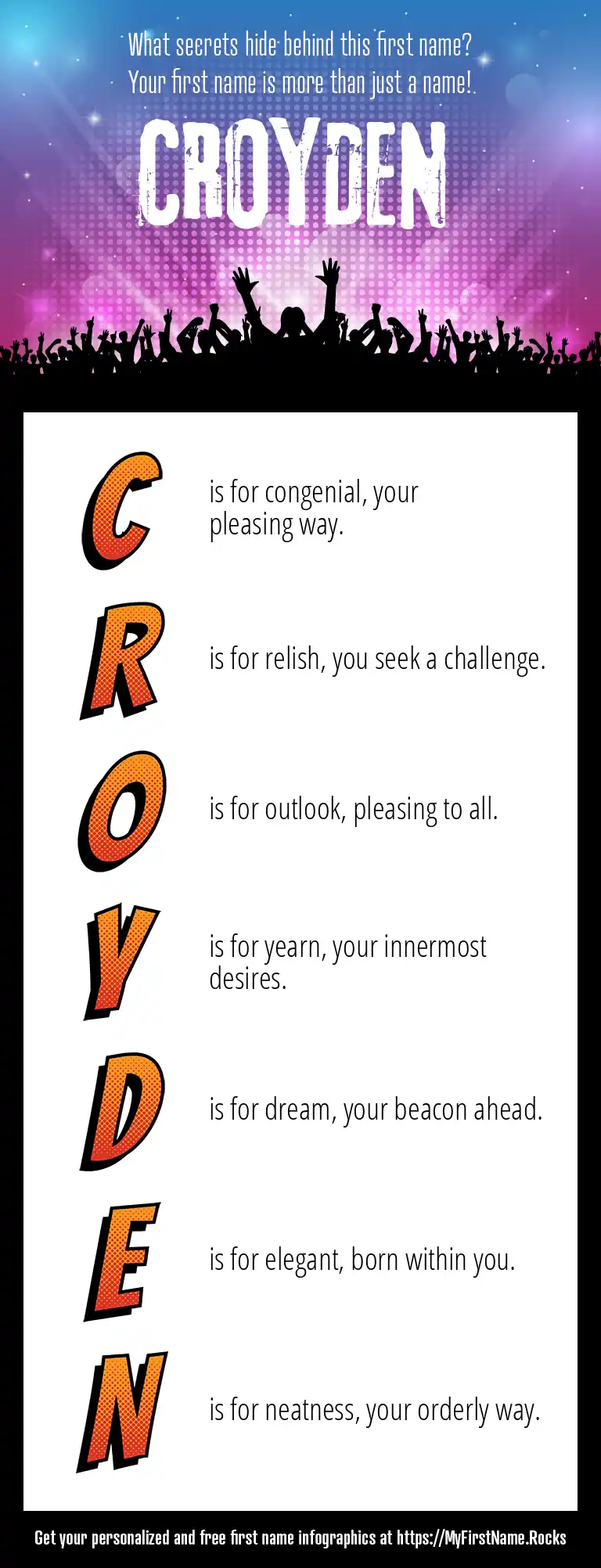 What secrets hide behind this first name?
Your first name is more than just a name!

CROYDEN

C is for congenial, your pleasing way.

R is for relish, you seek a challenge.

O is for outlook, pleasing to all.

Y is for yearn, your innermost desires.

D is for dream, your beacon ahead.

E is for elegant, born within you.

N is for neatness, your orderly way.

Get your personalized and free first name infographics at https://MyFirstName.Rocks