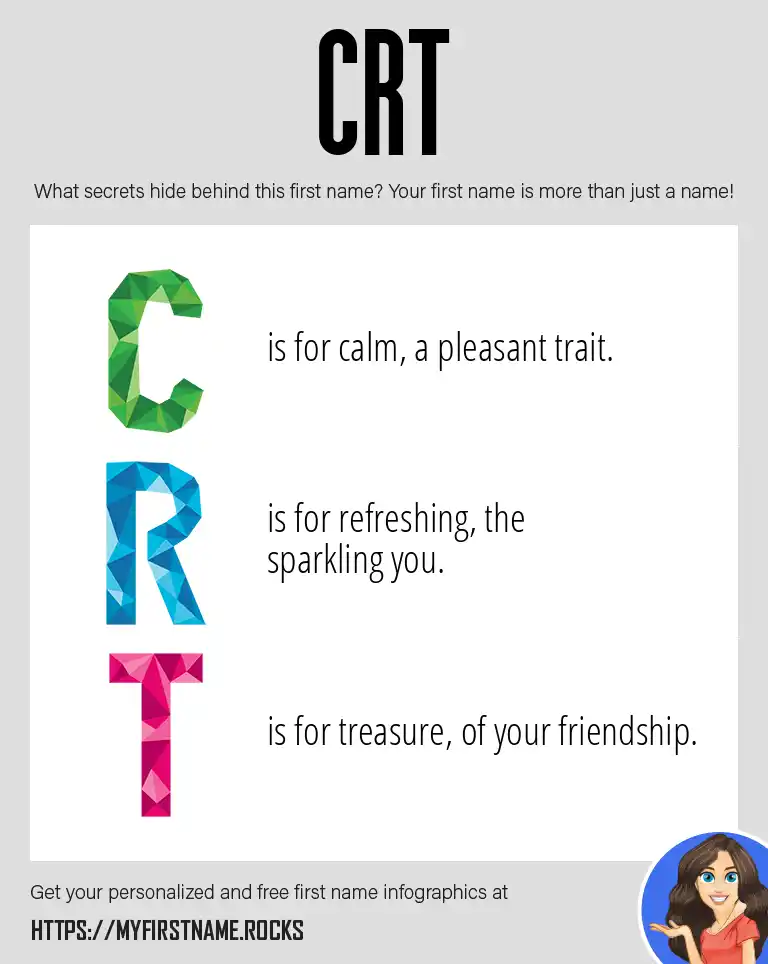 CRT

What secrets hide behind this first name? Your first name is more than just a name!

C is for calm, a pleasant trait.

R is for refreshing, the sparkling you.

T is for treasure, of your friendship.

Get your personalized and free first name infographics at

HTTPS://MYFIRSTNAME.ROCKS