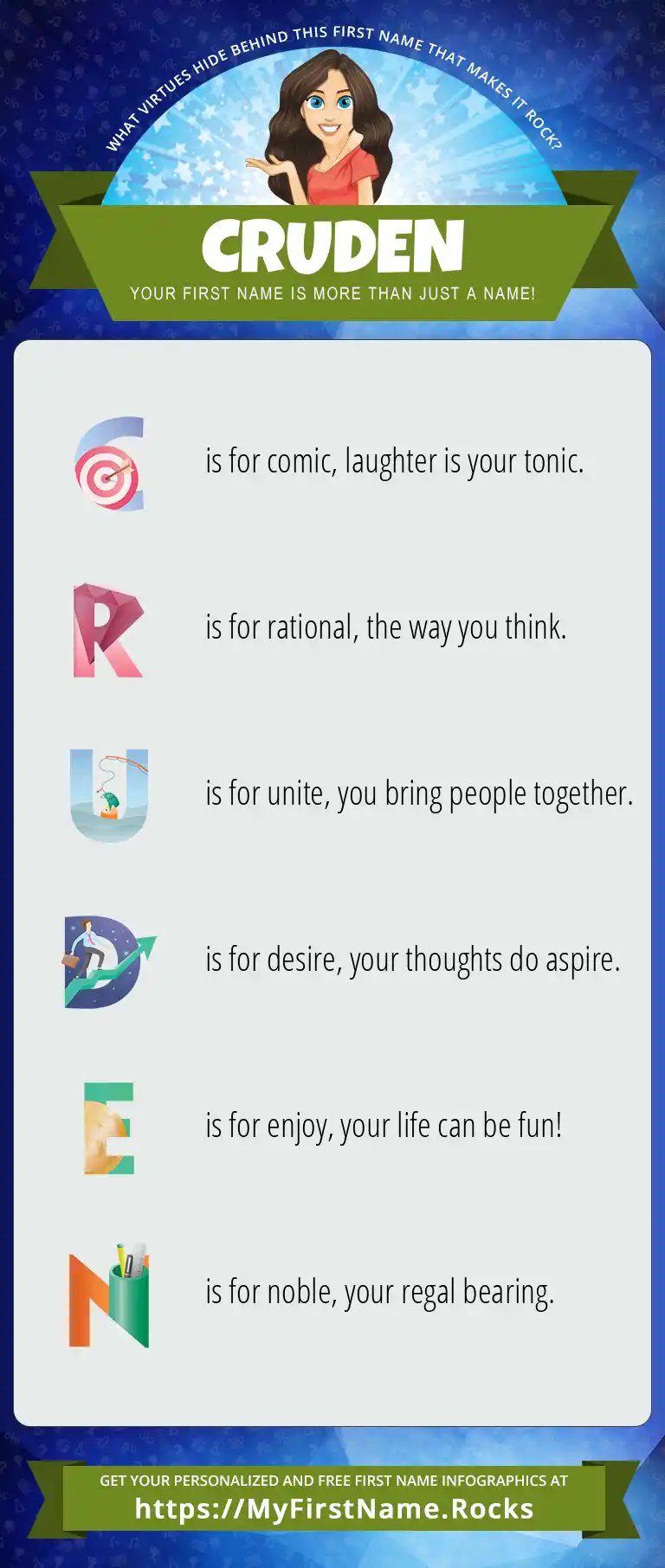 WHAT VIRTUES HIDE BEHIND THIS FIRST NAME THAT MAKES IT ROCK?

CRUDEN

YOUR FIRST NAME IS MORE THAN JUST A NAME!

C is for comic, laughter is your tonic.

R is for rational, the way you think.

U is for unite, you bring people together.

D is for desire, your thoughts do aspire.

E is for enjoy, your life can be fun!

N is for noble, your regal bearing.

GET YOUR PERSONALIZED AND FREE FIRST NAME INFOGRAPHICS AT
https://MyFirstName.Rocks