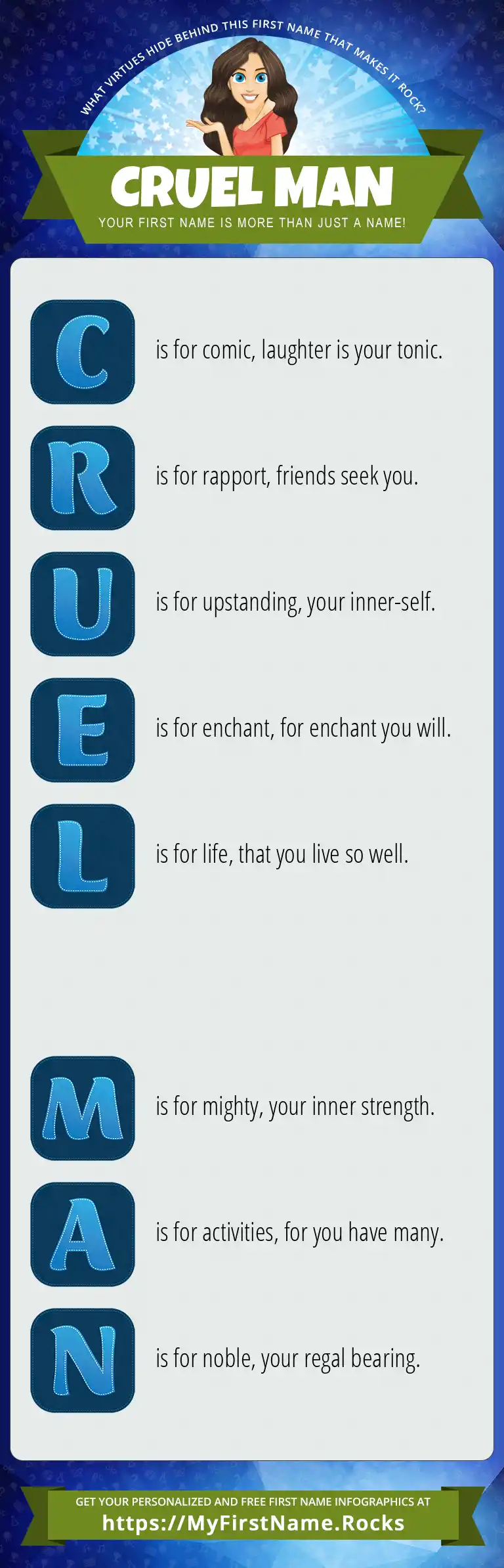 WHAT VIRTUES HIDE BEHIND THIS FIRST NAME THAT MAKES IT ROCK?

CRUEL MAN

YOUR FIRST NAME IS MORE THAN JUST A NAME!

C is for comic, laughter is your tonic.

R is for rapport, friends seek you.

U is for upstanding, your inner-self.

E is for enchant, for enchant you will.

L is for life, that you live so well.

M is for mighty, your inner strength.

A is for activities, for you have many.

N is for noble, your regal bearing.

GET YOUR PERSONALIZED AND FREE FIRST NAME INFOGRAPHICS AT
https://MyFirstName.Rocks