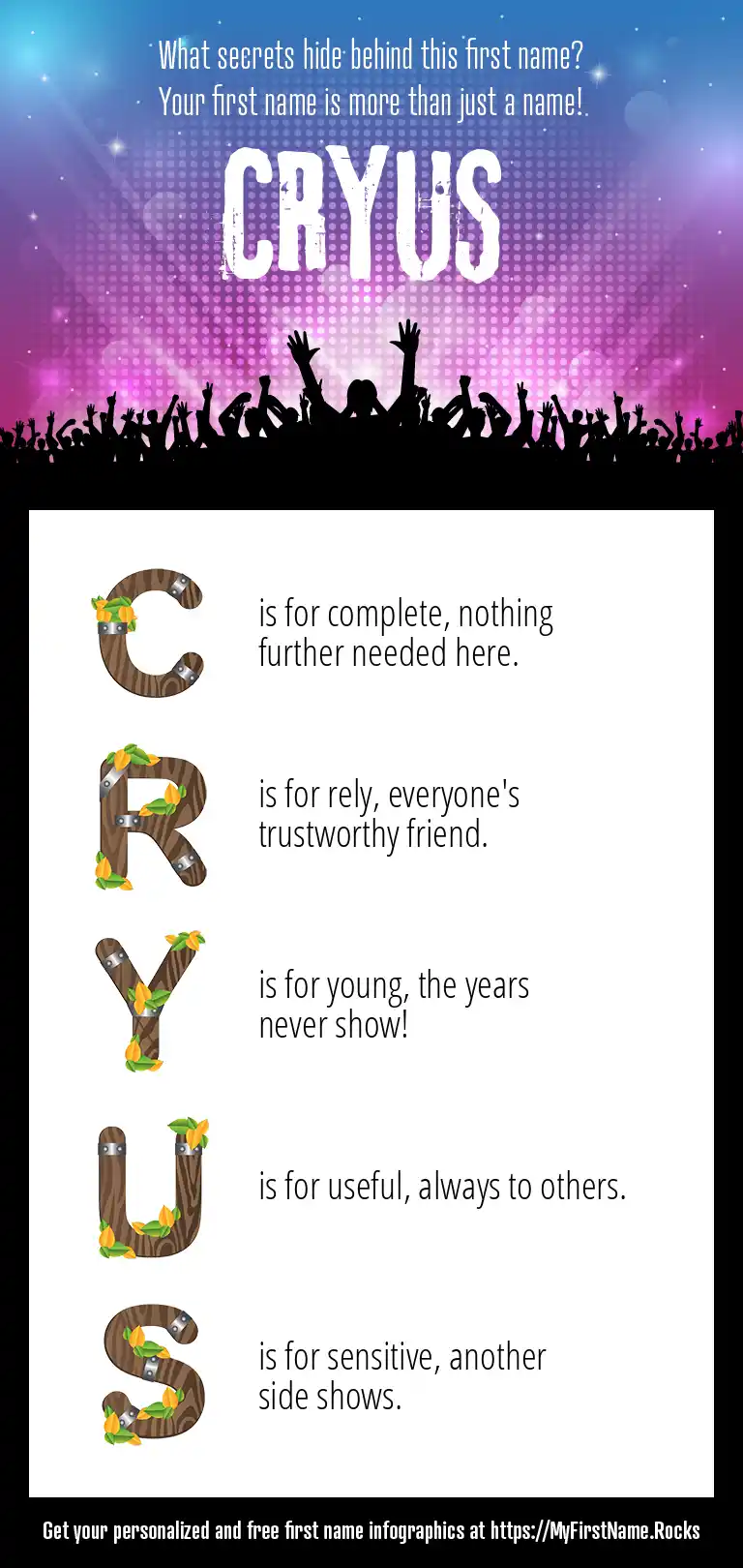 What secrets hide behind this first name?
Your first name is more than just a name!

CRYUS

C is for complete, nothing further needed here.

R is for rely, everyone's trustworthy friend.

Y is for young, the years never show!

U is for useful, always to others.

S is for sensitive, another side shows.

Get your personalized and free first name infographics at https://MyFirstName.Rocks