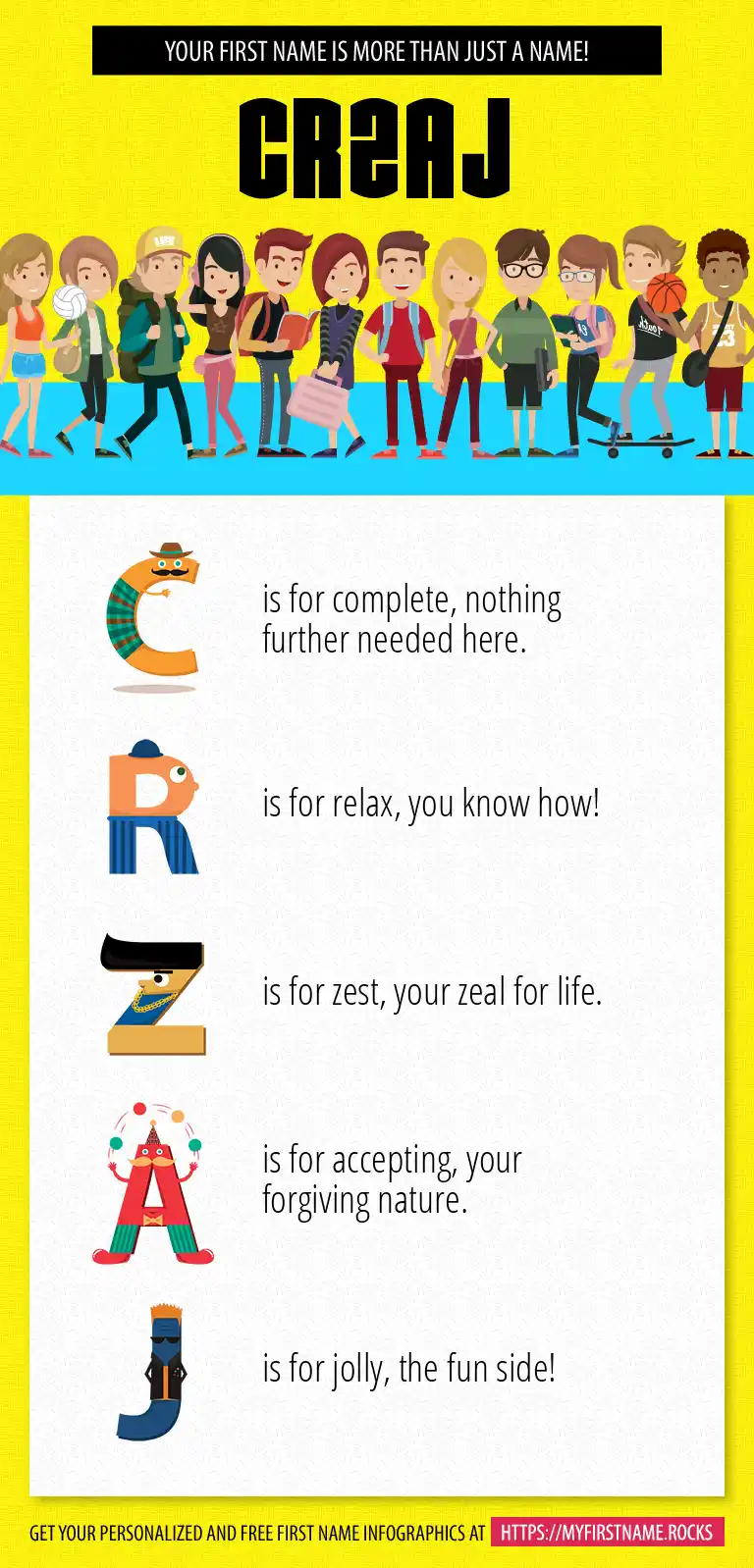 YOUR FIRST NAME IS MORE THAN JUST A NAME!

CRZAJ

C is for complete, nothing further needed here.

R is for relax, you know how!

Z is for zest, your zeal for life.

A is for accepting, your forgiving nature.

J is for jolly, the fun side!

GET YOUR PERSONALIZED AND FREE FIRST NAME INFOGRAPHICS AT HTTPS://MYFIRSTNAME.ROCKS