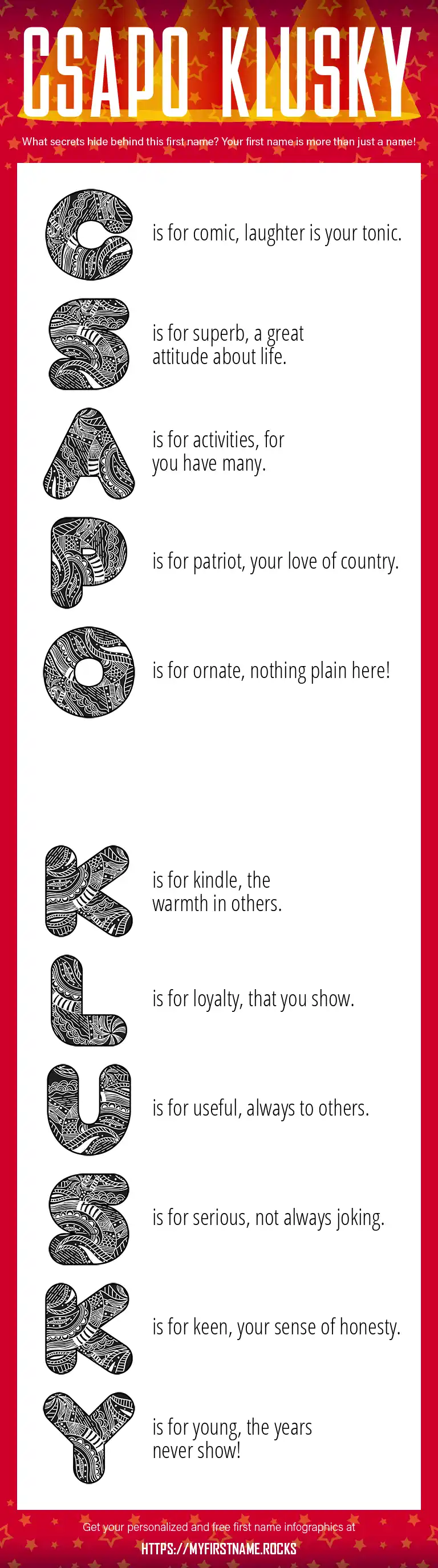 CSAPO KLUSKY

What secrets hide behind this first name? Your first name is more than just a name!

C is for comic, laughter is your tonic.

S is for superb, a great attitude about life.

A is for activities, for you have many.

P is for patriot, your love of country.

O is for ornate, nothing plain here!

K is for kindle, the warmth in others.

L is for loyalty, that you show.

U is for useful, always to others.

S is for serious, not always joking.

K is for keen, your sense of honesty.

Y is for young, the years never show!

Get your personalized and free first name infographics at

HTTPS://MYFIRSTNAME.ROCKS