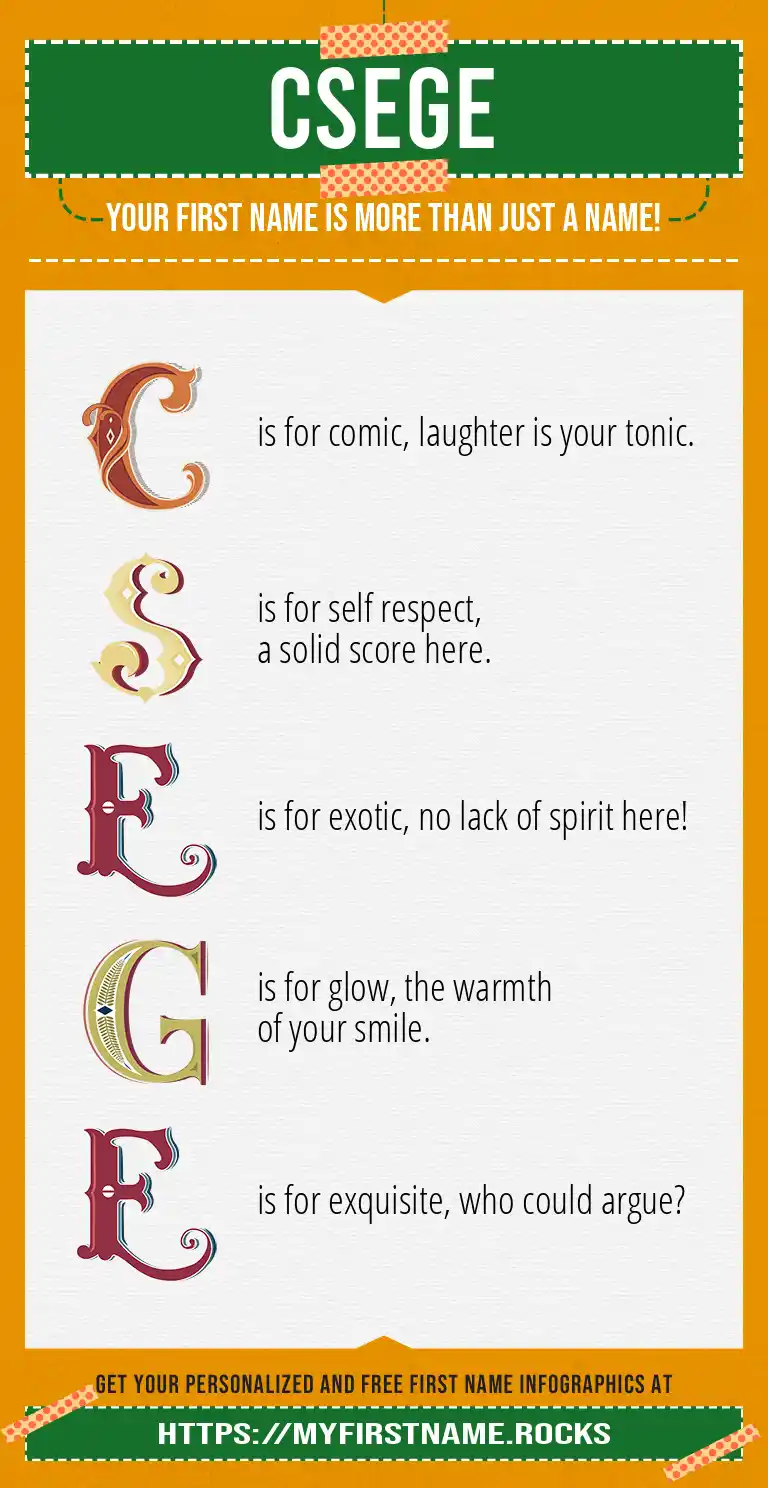 CSEGE

YOUR FIRST NAME IS MORE THAN JUST A NAME!

C is for comic, laughter is your tonic.

S is for self respect, a solid score here.

E is for exotic, no lack of spirit here!

G is for glow, the warmth of your smile.

E is for exquisite, who could argue?

GET YOUR PERSONALIZED AND FREE FIRST NAME INFOGRAPHICS AT

HTTPS://MYFIRSTNAME.ROCKS