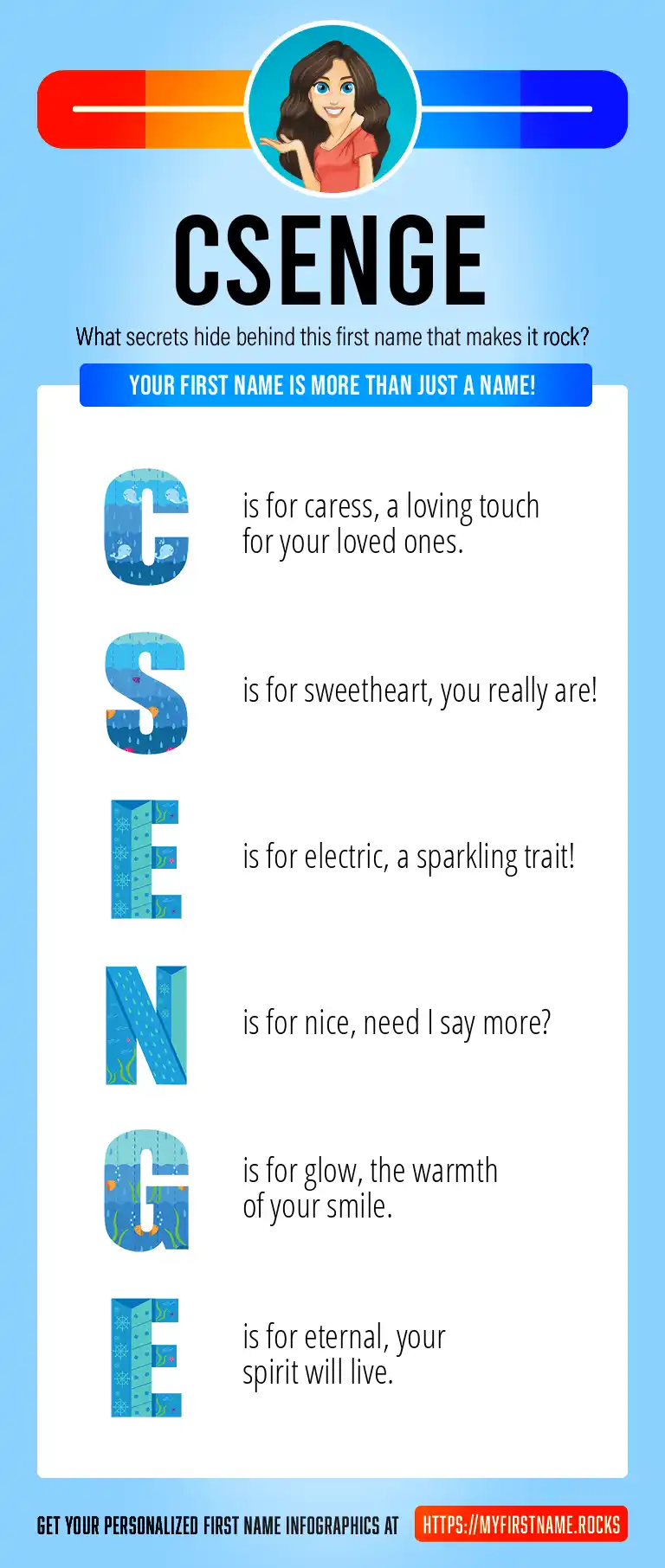 CSENGE

What secrets hide behind this first name that makes it rock?

YOUR FIRST NAME IS MORE THAN JUST A NAME!

C is for caress, a loving touch for your loved ones.

S is for sweetheart, you really are!

E is for electric, a sparkling trait!

N is for nice, need I say more?

G is for glow, the warmth of your smile.

E is for eternal, your spirit will live.

GET YOUR PERSONALIZED FIRST NAME INFOGRAPHICS AT HTTPS://MYFIRSTNAME.ROCKS