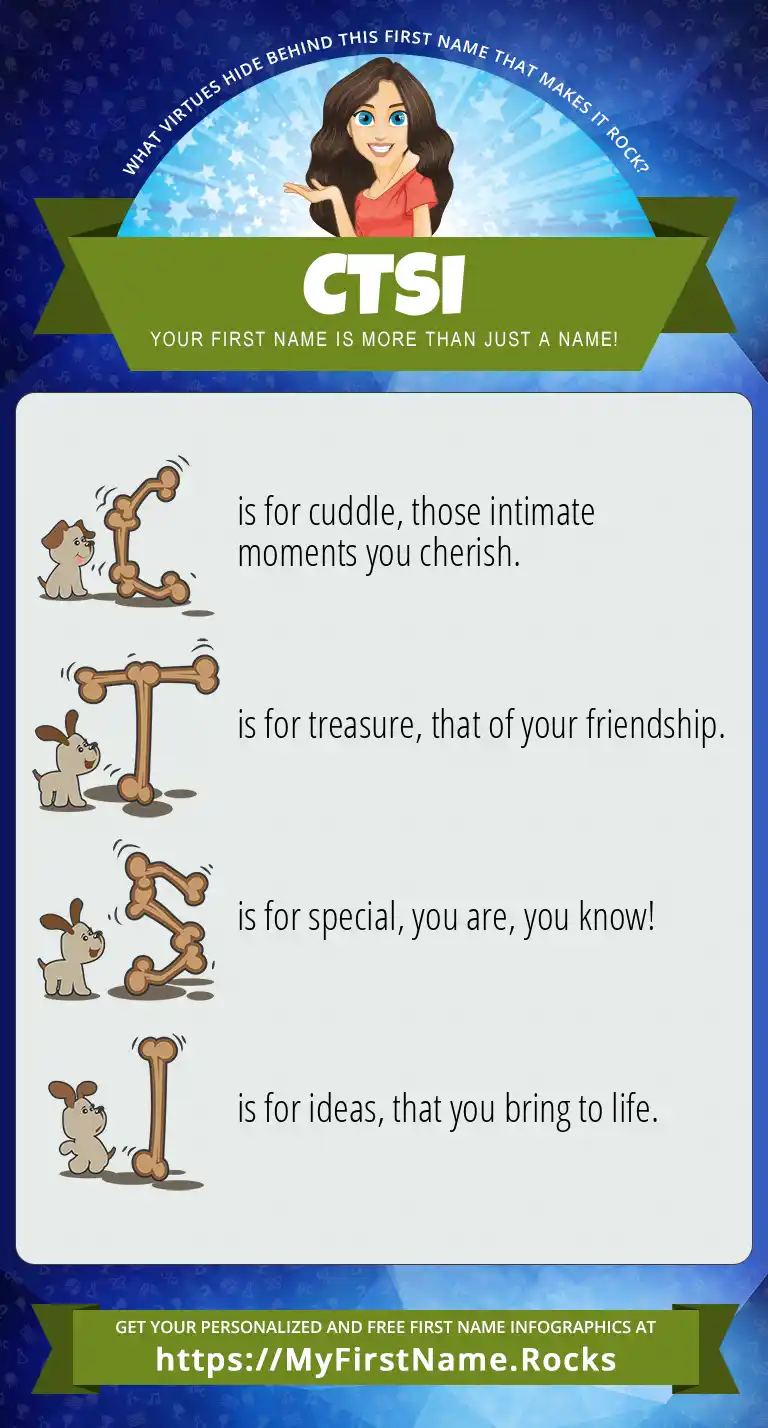 WHAT VIRTUES HIDE BEHIND THIS FIRST NAME THAT MAKES IT ROCK?

CTSI

YOUR FIRST NAME IS MORE THAN JUST A NAME!

C is for cuddle, those intimate moments you cherish.

T is for treasure, that of your friendship.

S is for special, you are, you know!

I is for ideas, that you bring to life.

GET YOUR PERSONALIZED AND FREE FIRST NAME INFOGRAPHICS AT
https://MyFirstName.Rocks