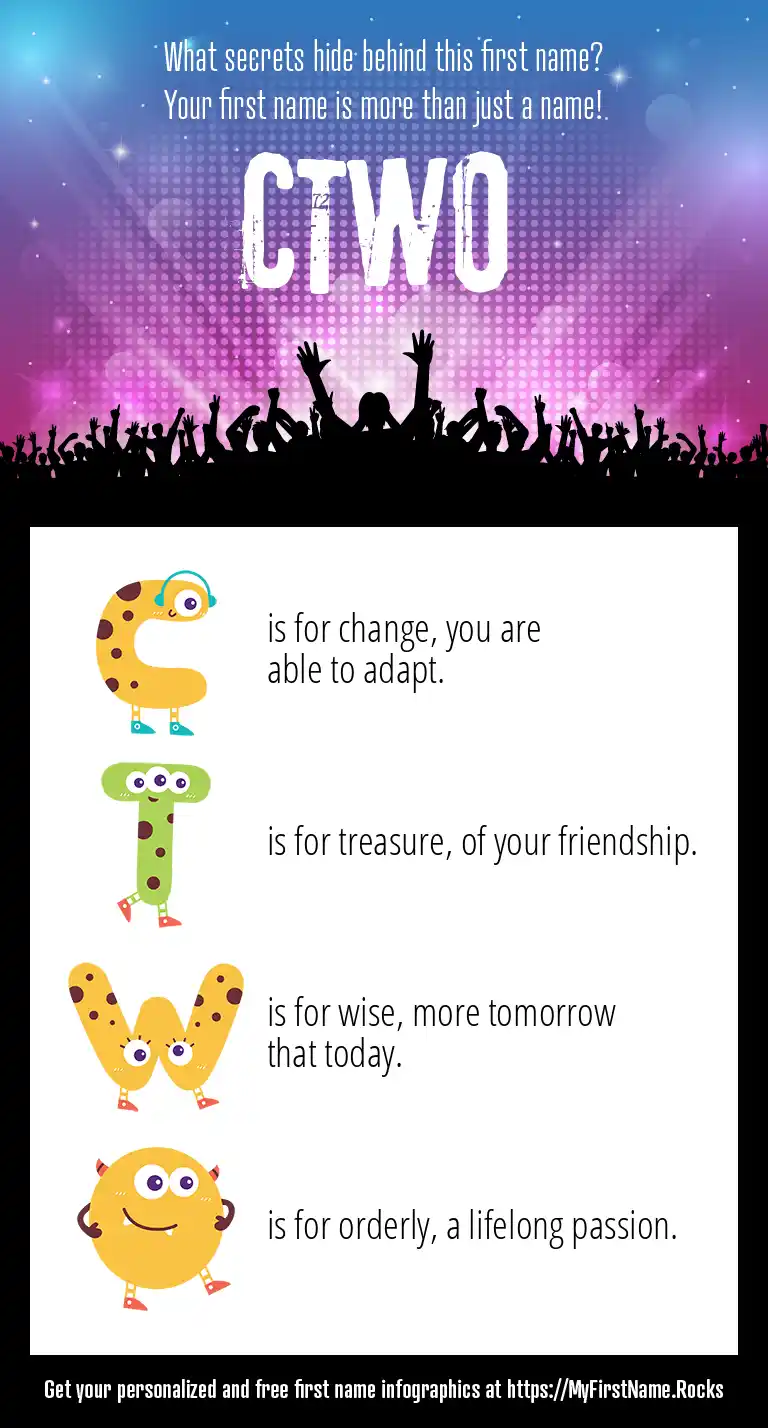 What secrets hide behind this first name?
Your first name is more than just a name!

CTWO

C is for change, you are able to adapt.

T is for treasure, of your friendship.

W is for wise, more tomorrow that today.

O is for orderly, a lifelong passion.

Get your personalized and free first name infographics at https://MyFirstName.Rocks