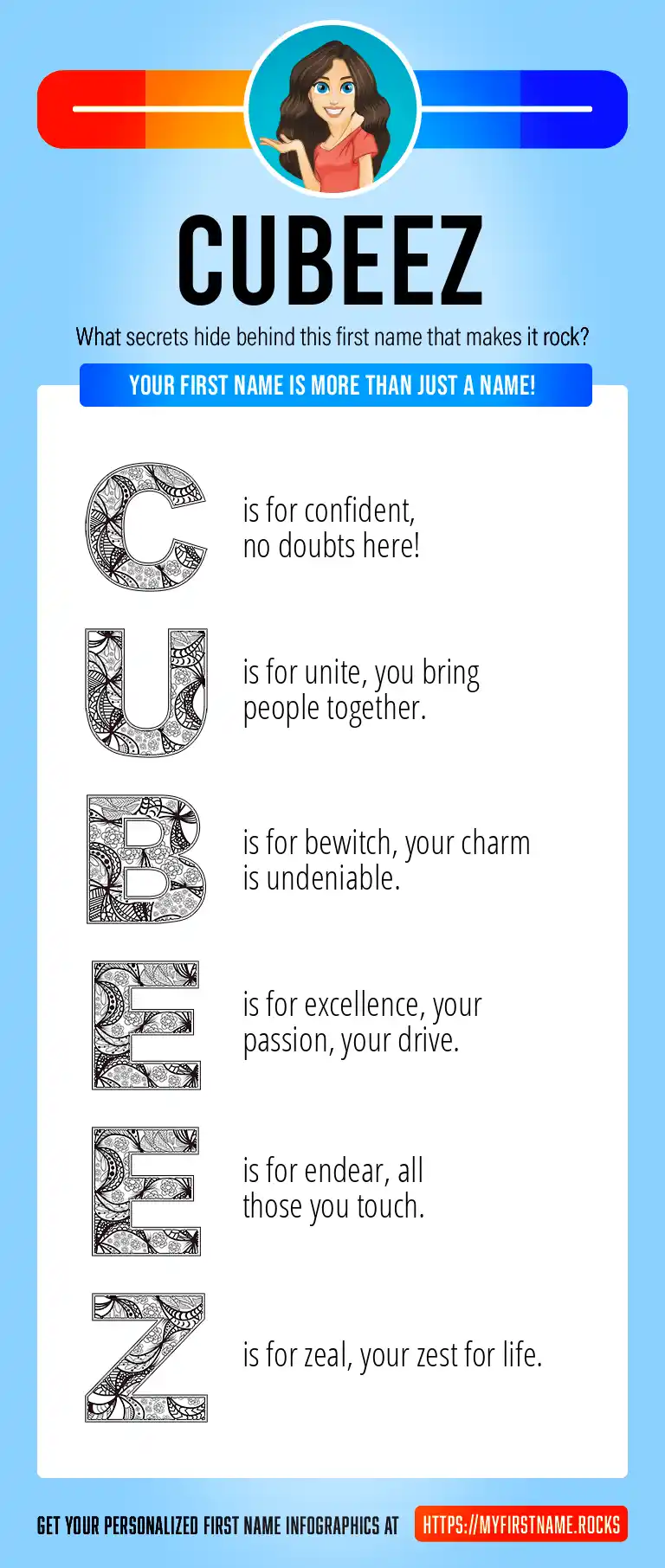 CUBEEZ

What secrets hide behind this first name that makes it rock?

YOUR FIRST NAME IS MORE THAN JUST A NAME!

C is for confident, no doubts here!

U is for unite, you bring people together.

B is for bewitch, your charm is undeniable.

E is for excellence, your passion, your drive.

E is for endear, all those you touch.

Z is for zeal, your zest for life.

GET YOUR PERSONALIZED FIRST NAME INFOGRAPHICS AT HTTPS://MYFIRSTNAME.ROCKS