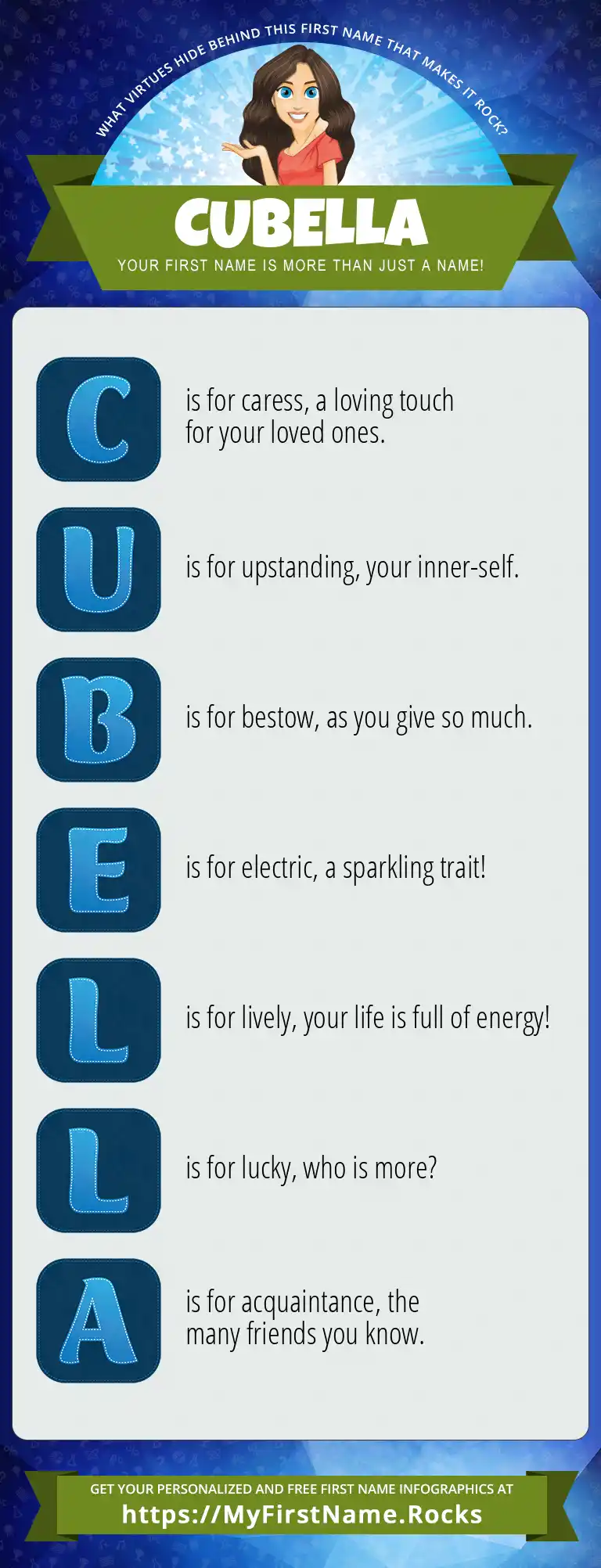 WHAT VIRTUES HIDE BEHIND THIS FIRST NAME THAT MAKES IT ROCK?

CUBELLA

YOUR FIRST NAME IS MORE THAN JUST A NAME!

C is for caress, a loving touch for your loved ones.

U is for upstanding, your inner-self.

B is for bestow, as you give so much.

E is for electric, a sparkling trait!

L is for lively, your life is full of energy!

L is for lucky, who is more?

A is for acquaintance, the many friends you know.

GET YOUR PERSONALIZED AND FREE FIRST NAME INFOGRAPHICS AT
https://MyFirstName.Rocks