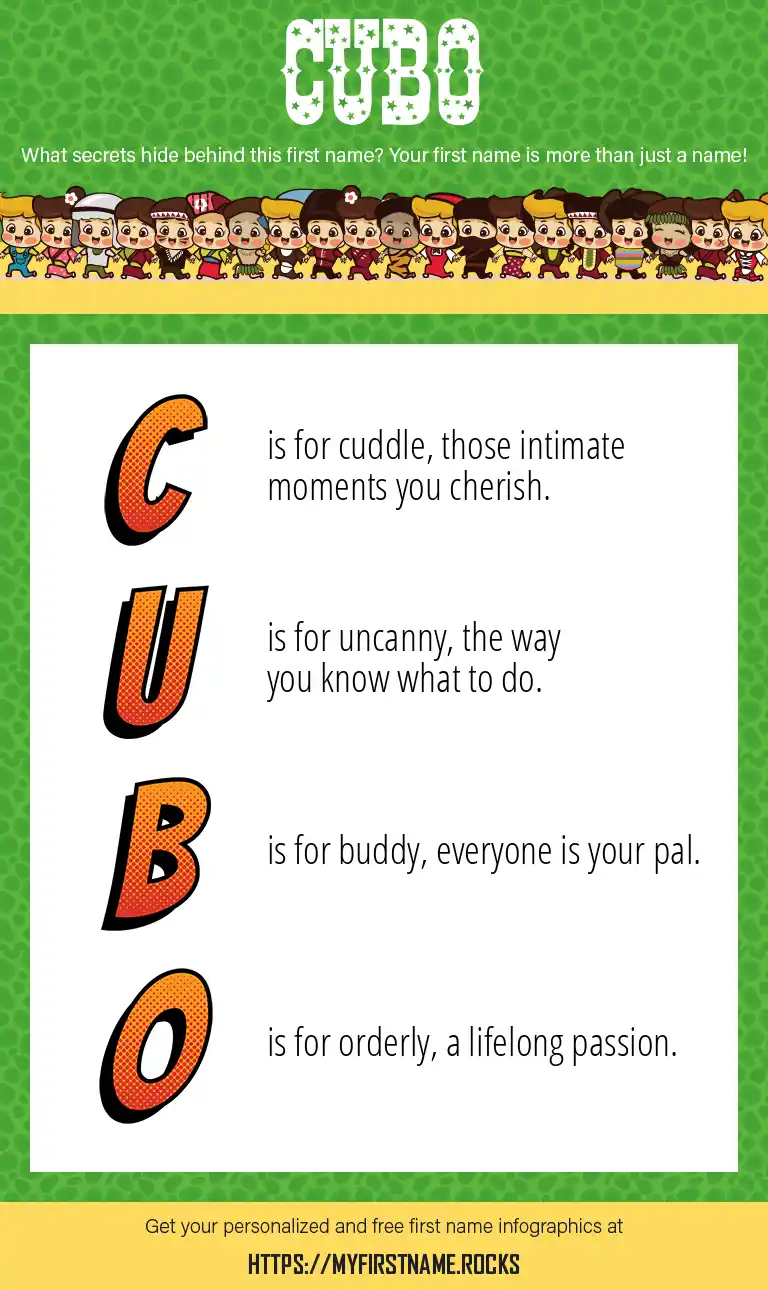 CUBO

What secrets hide behind this first name? Your first name is more than just a name!

C is for cuddle, those intimate moments you cherish.

U is for uncanny, the way you know what to do.

B is for buddy, everyone is your pal.

O is for orderly, a lifelong passion.

Get your personalized and free first name infographics at

HTTPS://MYFIRSTNAME.ROCKS